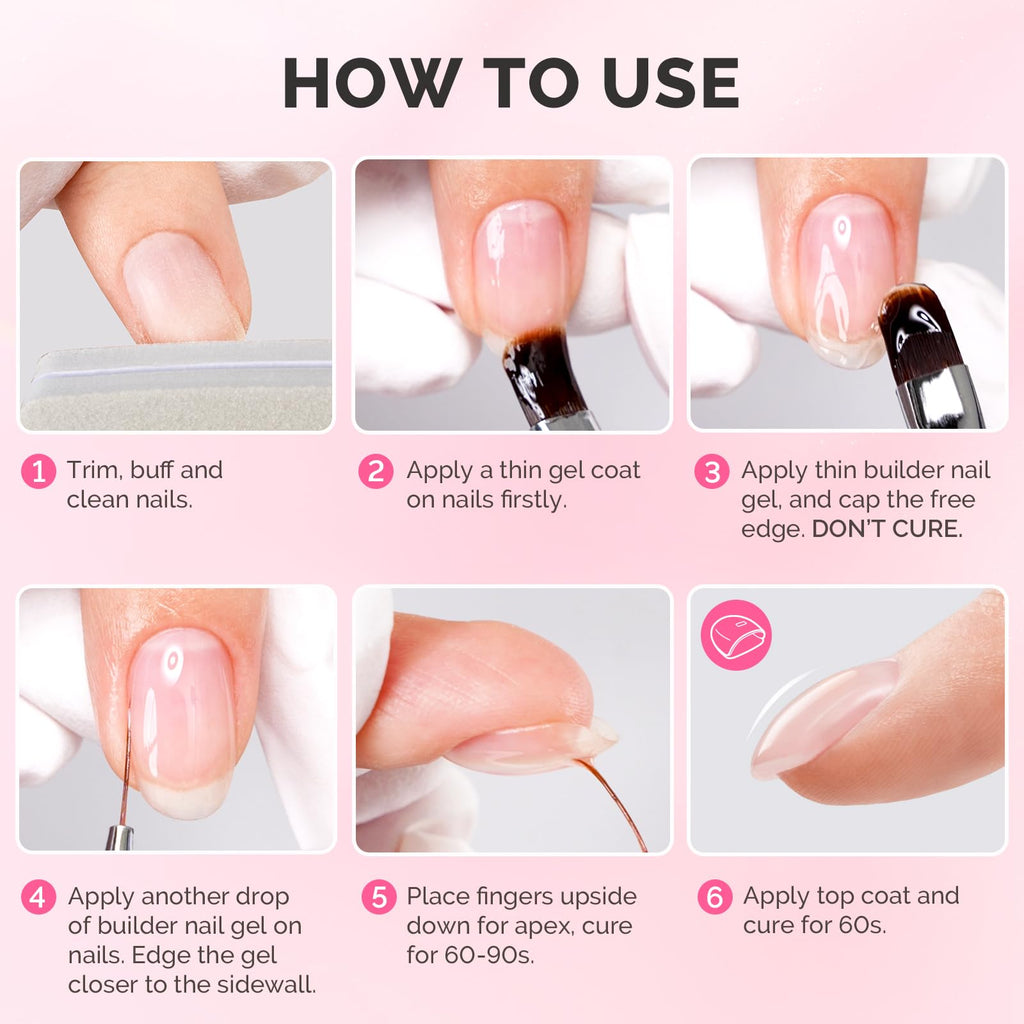 HOW TO USE

1 Trim, buff and clean nails.

2 Apply a thin gel coat on nails firstly.

3 Apply thin builder nail gel, and cap the free edge. DON'T CURE.

4 Apply another drop of builder nail gel on nails. Edge the gel closer to the sidewall.

5 Place fingers upside down for apex, cure for 60-90s.

6 Apply top coat and cure for 60s.