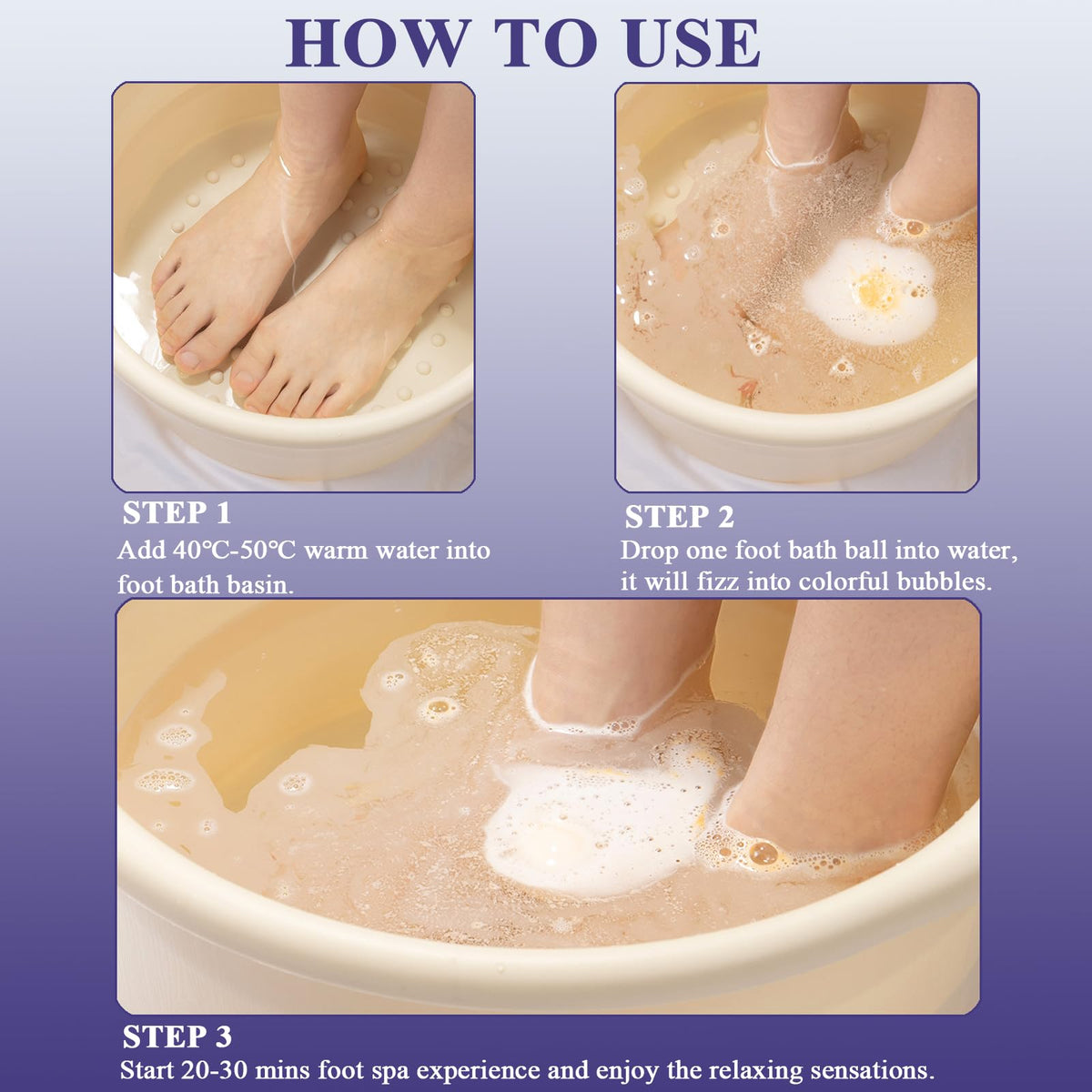 HOW TO USE

STEP 1
Add 40℃-50℃ warm water into foot bath basin.

STEP 2
Drop one foot bath ball into water, it will fizz into colorful bubbles.

STEP 3
Start 20-30 mins foot spa experience and enjoy the relaxing sensations.