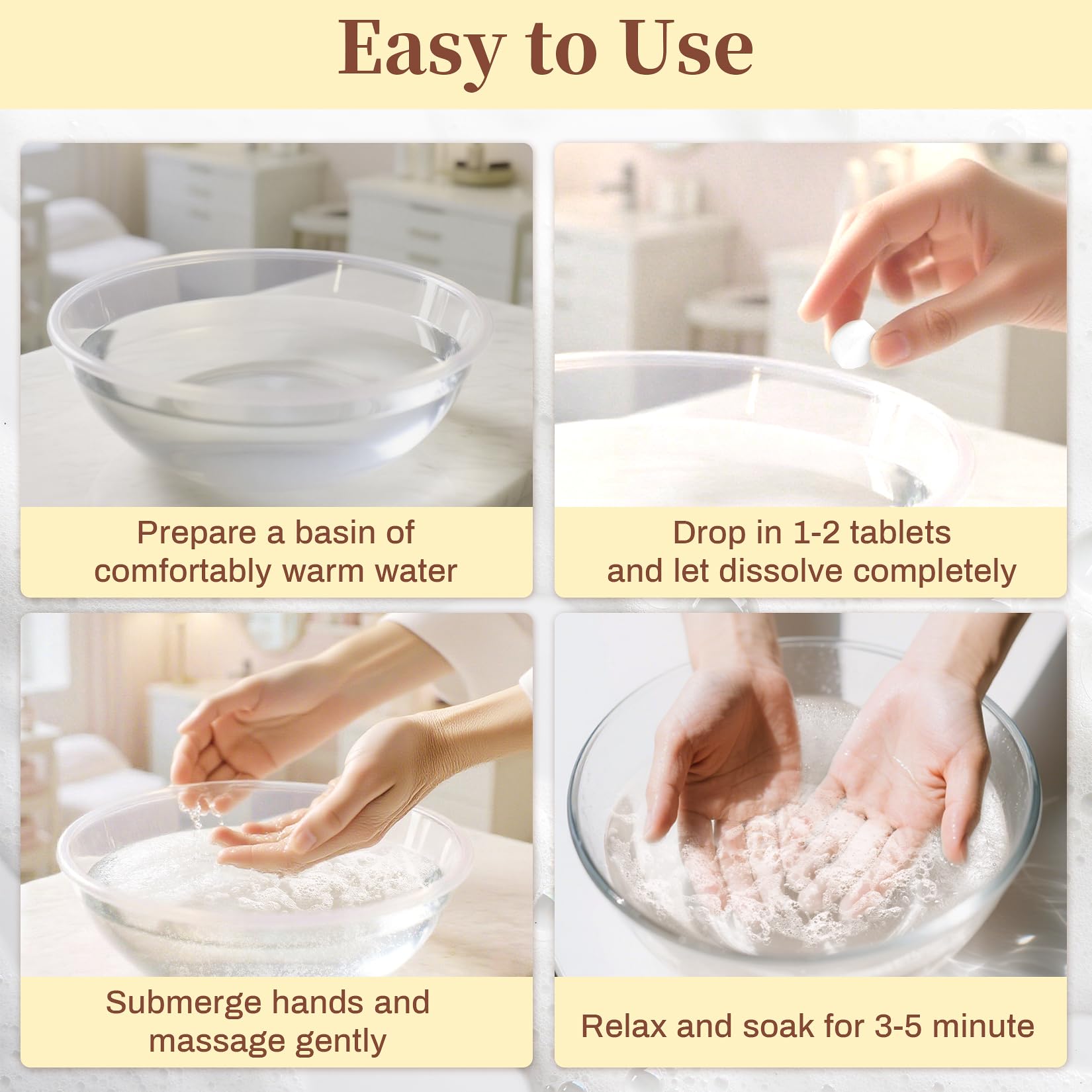 Easy to Use

Prepare a basin of comfortably warm water

Drop in 1-2 tablets and let dissolve completely

Submerge hands and massage gently

Relax and soak for 3-5 minute