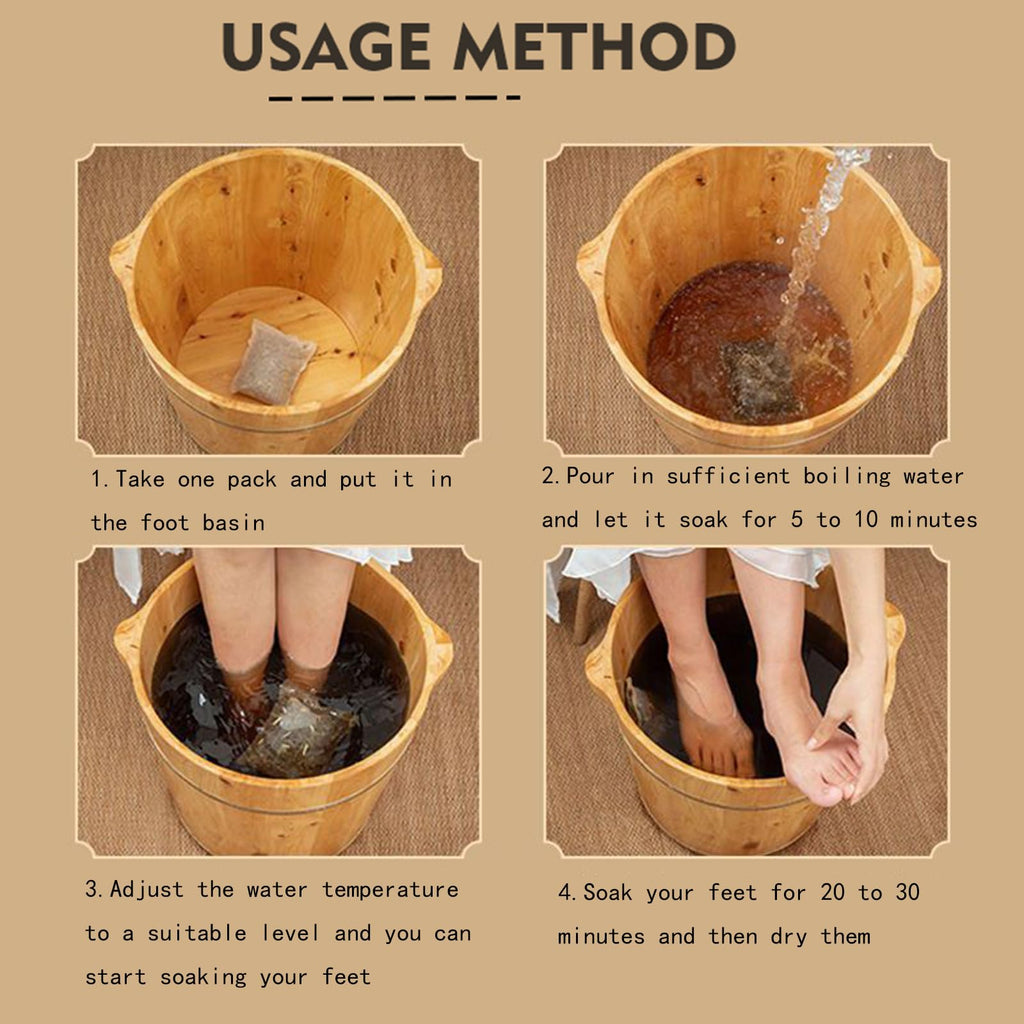 USAGE METHOD

1.Take one pack and put it in the foot basin

2.Pour in sufficient boiling water and let it soak for 5 to 10 minutes

3.Adjust the water temperature to a suitable level and you can start soaking your feet

4.Soak your feet for 20 to 30 minutes and then dry them