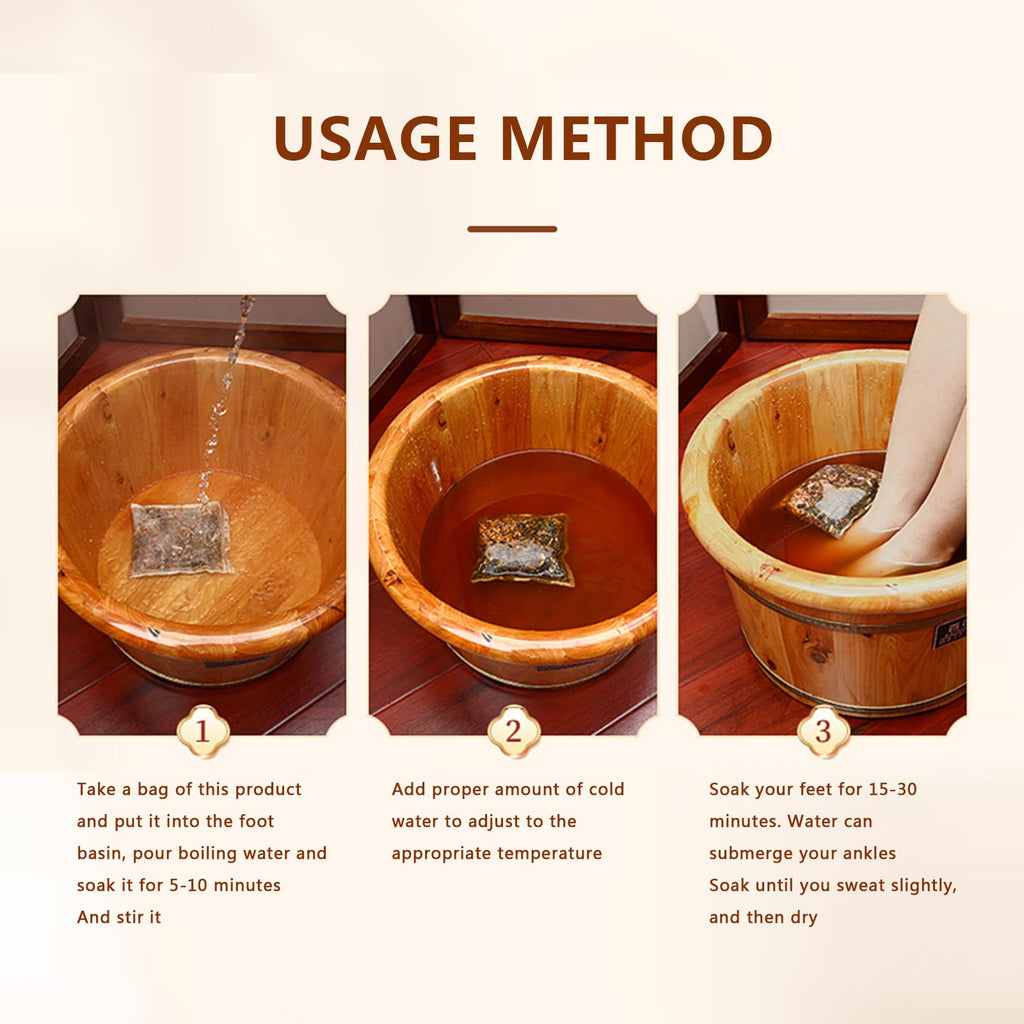 USAGE METHOD

1

Take a bag of this product and put it into the foot basin, pour boiling water and soak it for 5-10 minutes
And stir it

2

Add proper amount of cold water to adjust to the appropriate temperature

3

Soak your feet for 15-30 minutes. Water can submerge your ankles
Soak until you sweat slightly, and then dry