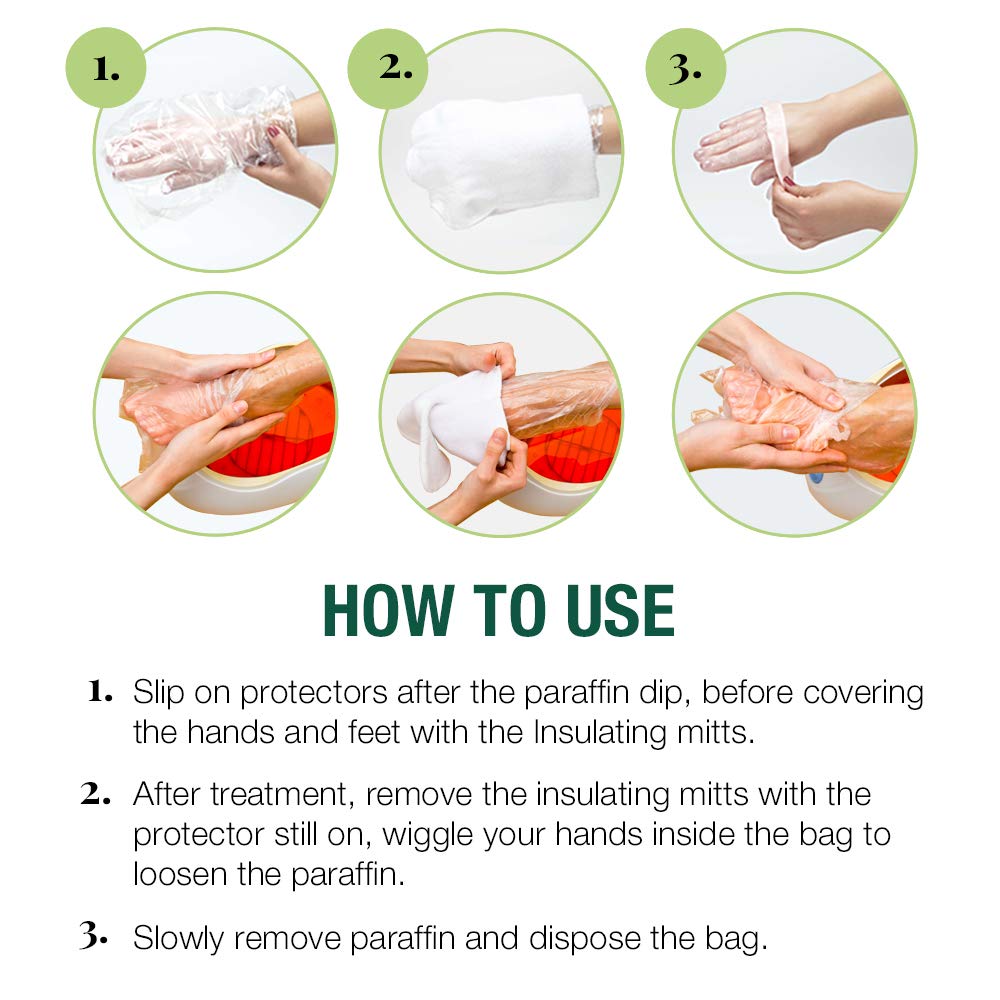 1.

2.

3.

HOW TO USE

1. Slip on protectors after the paraffin dip, before covering the hands and feet with the Insulating mitts.

2. After treatment, remove the insulating mitts with the protector still on, wiggle your hands inside the bag to loosen the paraffin.

3. Slowly remove paraffin and dispose the bag.