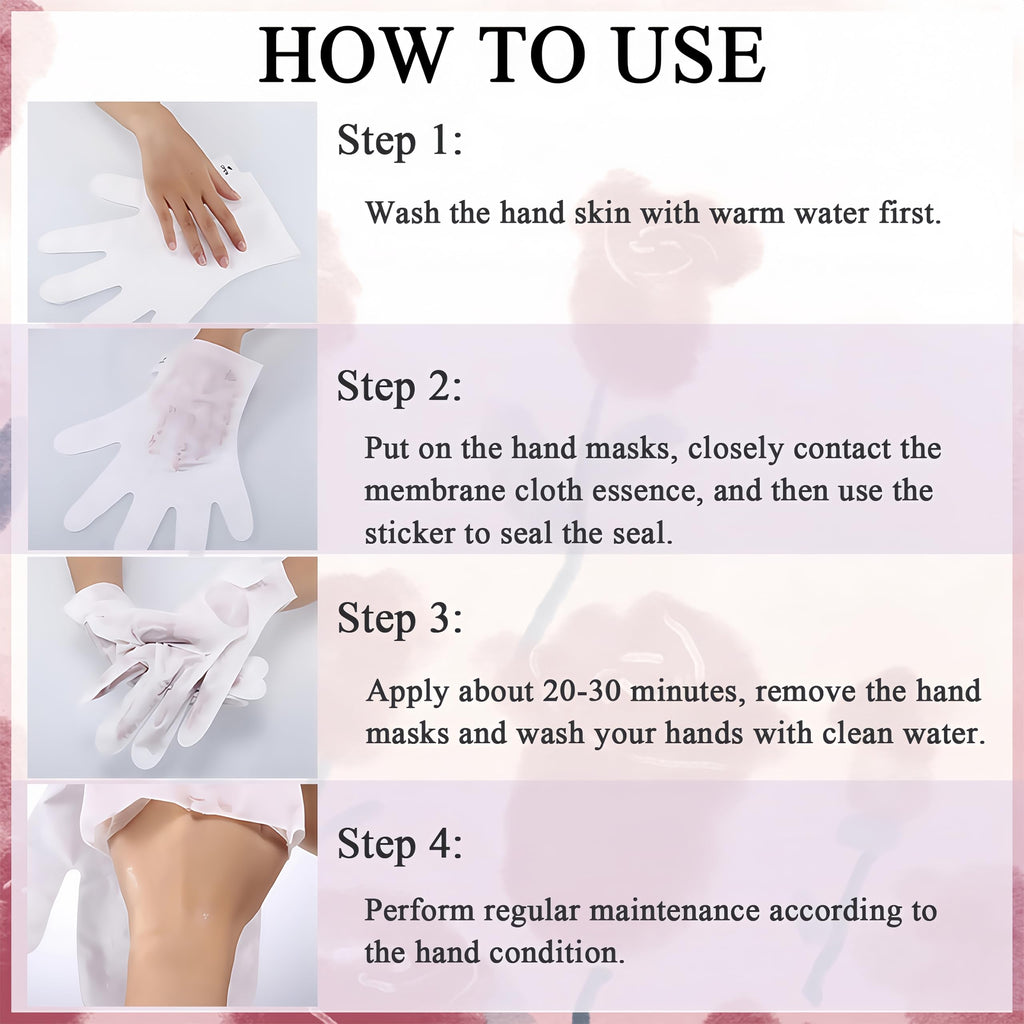 HOW TO USE

Step 1:

Wash the hand skin with warm water first.

Step 2:

Put on the hand masks, closely contact the membrane cloth essence, and then use the sticker to seal the seal.

Step 3:

Apply about 20-30 minutes, remove the hand masks and wash your hands with clean water.

Step 4:

Perform regular maintenance according to the hand condition.