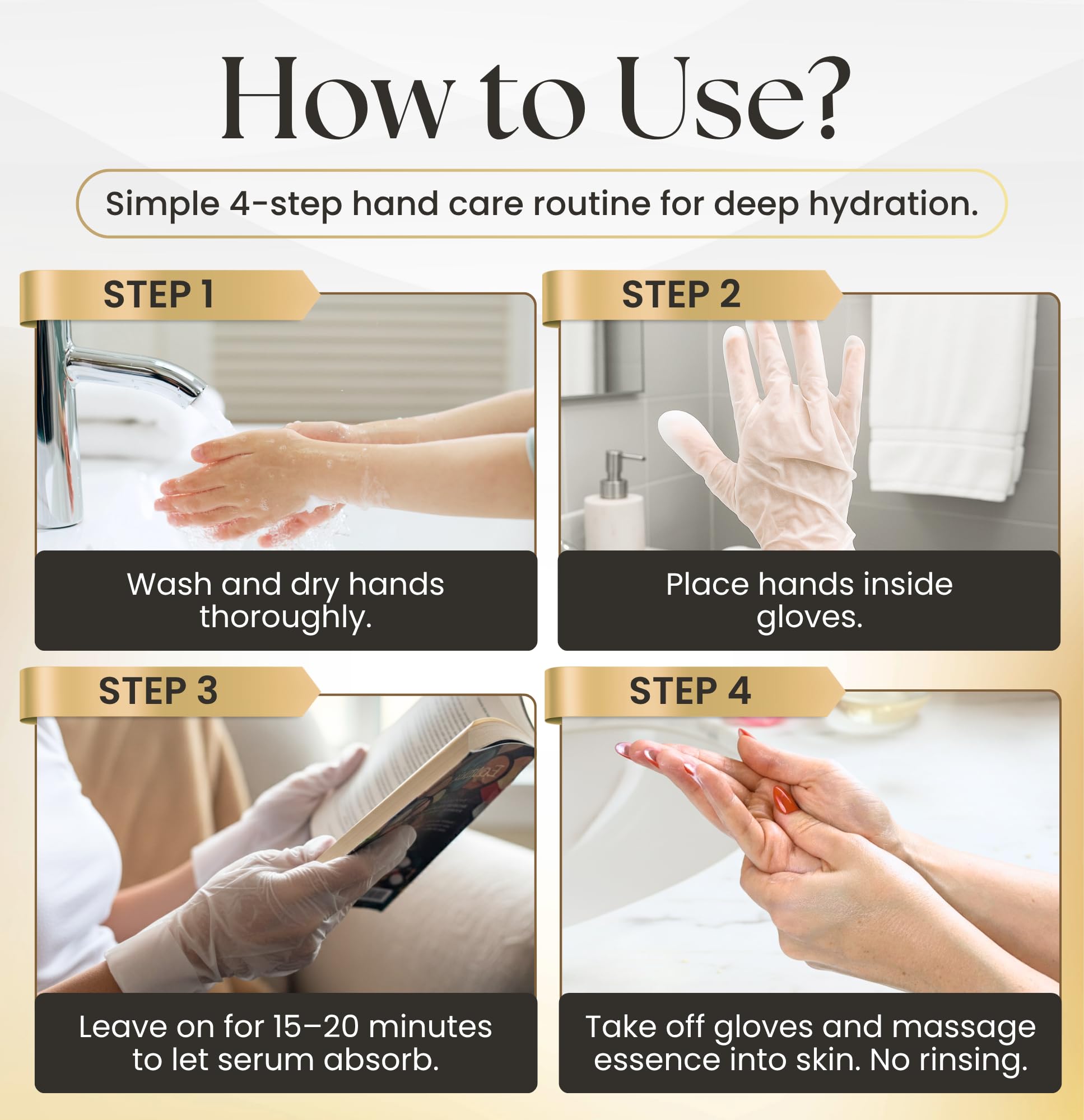 How to Use?

Simple 4-step hand care routine for deep hydration.

STEP 1

Wash and dry hands thoroughly.

STEP 2

Place hands inside gloves.

STEP 3

Leave on for 15–20 minutes to let serum absorb.

STEP 4

Take off gloves and massage essence into skin. No rinsing.