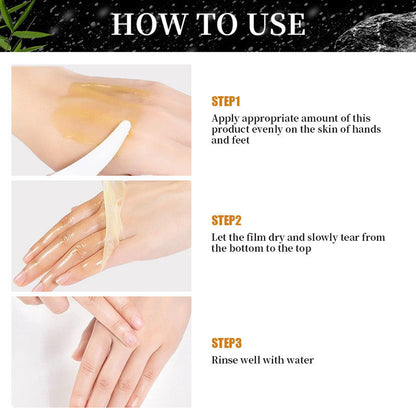 HOW TO USE

STEP1

Apply appropriate amount of this product evenly on the skin of hands and feet

STEP2

Let the film dry and slowly tear from the bottom to the top

STEP3

Rinse well with water