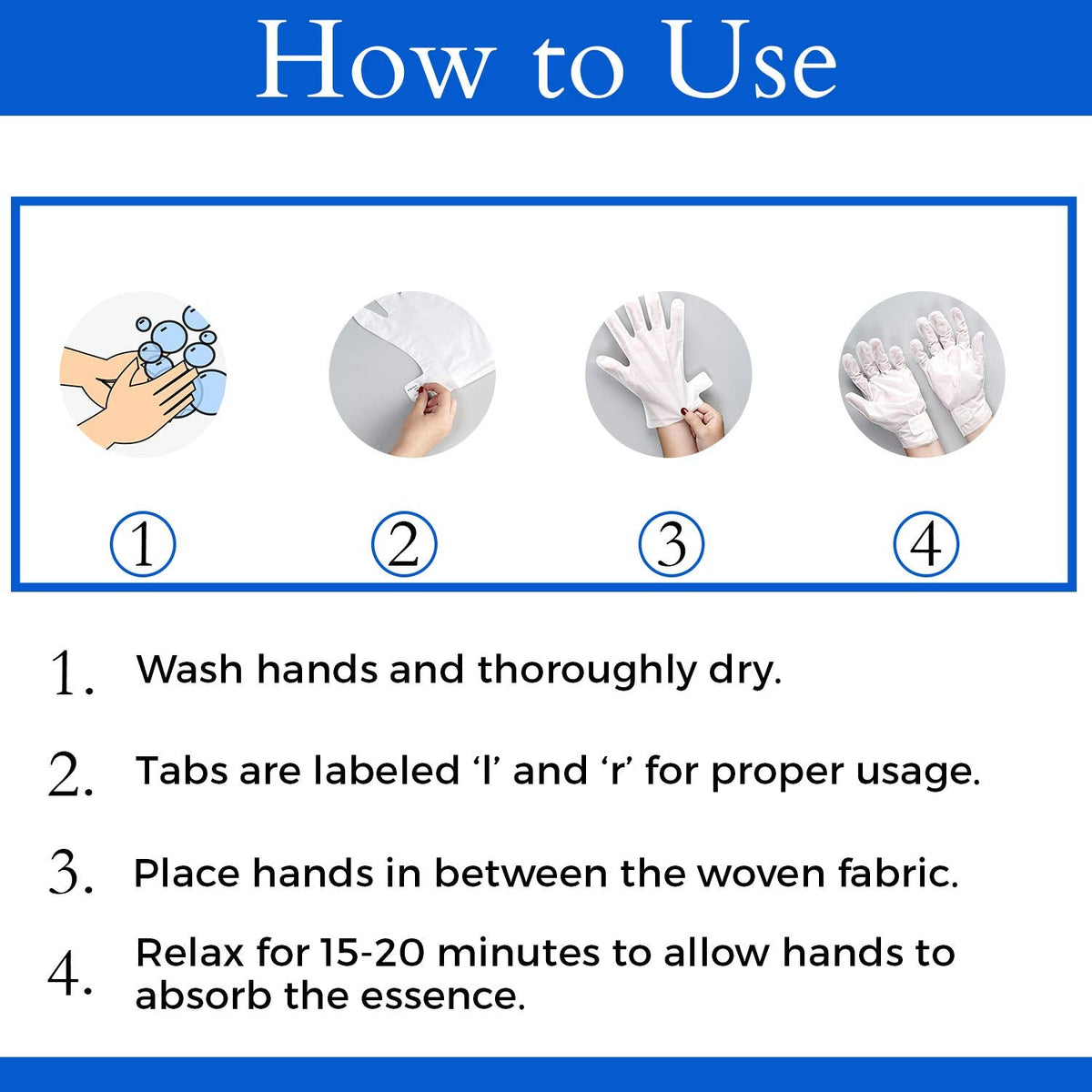 How to Use

①
②
③
④

1. Wash hands and thoroughly dry.

2. Tabs are labeled ‘l’ and ‘r’ for proper usage.

3. Place hands in between the woven fabric.

4. Relax for 15-20 minutes to allow hands to absorb the essence.