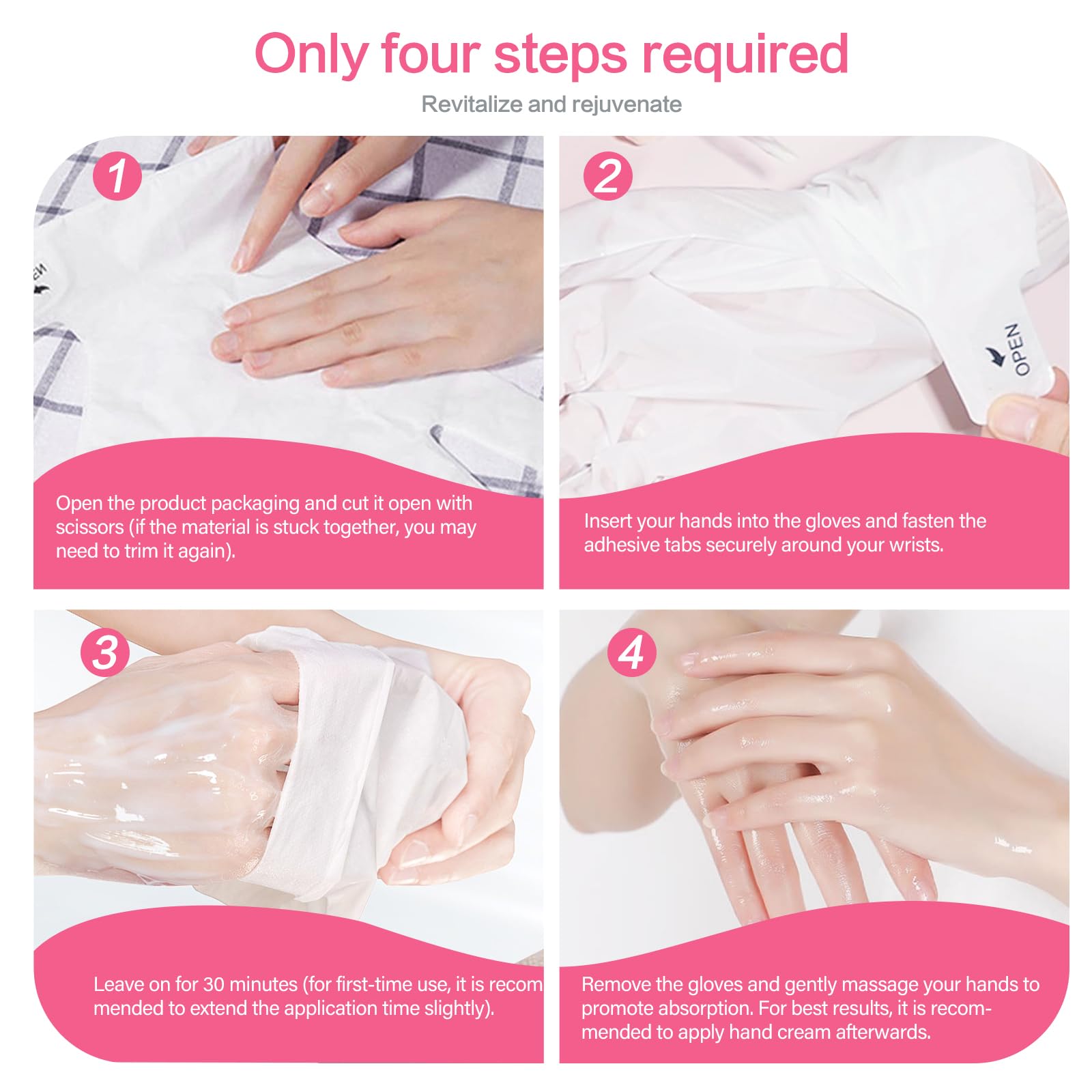 Only four steps required

Revitalize and rejuvenate

1

Open the product packaging and cut it open with scissors (if the material is stuck together, you may need to trim it again).

2

OPEN

Insert your hands into the gloves and fasten the adhesive tabs securely around your wrists.

3

Leave on for 30 minutes (for first-time use, it is recommended to extend the application time slightly).

4

Remove the gloves and gently massage your hands to promote absorption. For best results, it is recommended to apply hand cream afterwards.