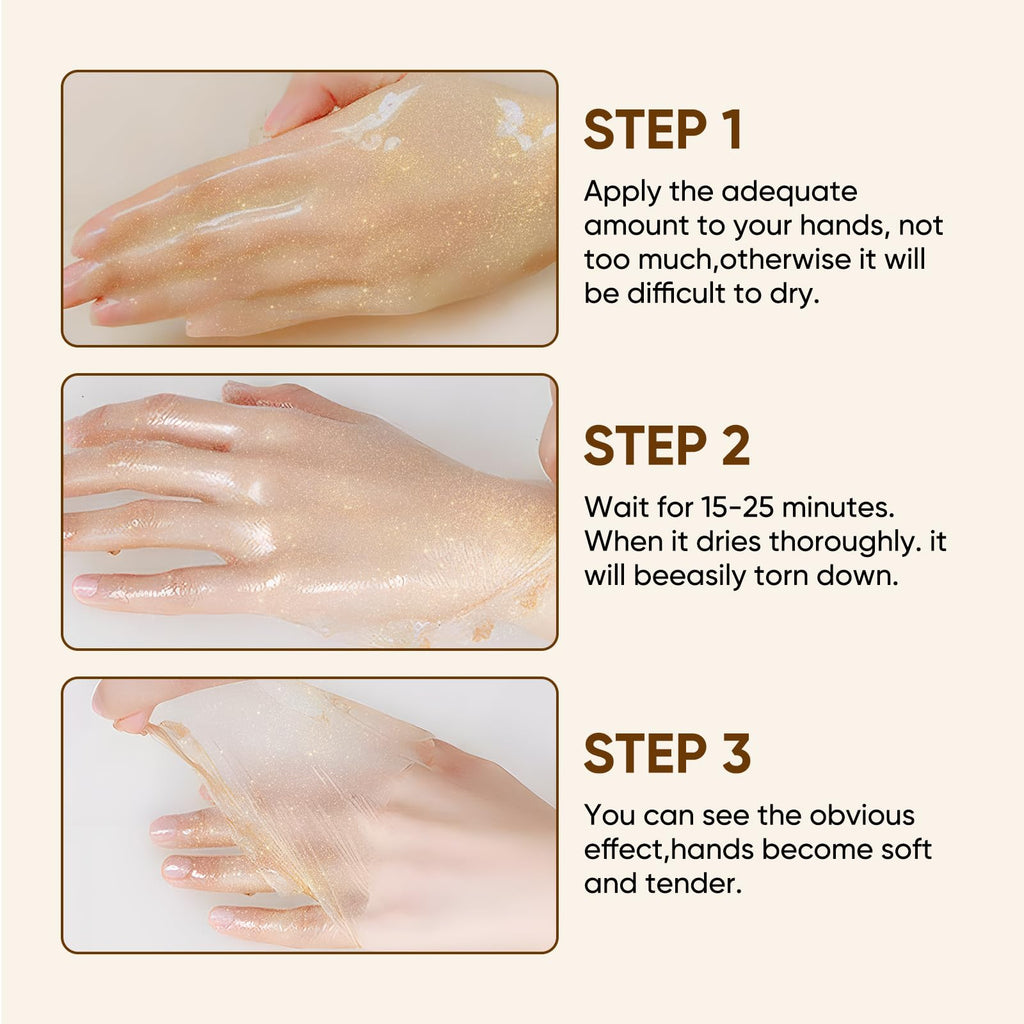 STEP 1

Apply the adequate amount to your hands, not too much,otherwise it will be difficult to dry.

STEP 2

Wait for 15-25 minutes. When it dries thoroughly. it will beeasily torn down.

STEP 3

You can see the obvious effect,hands become soft and tender.