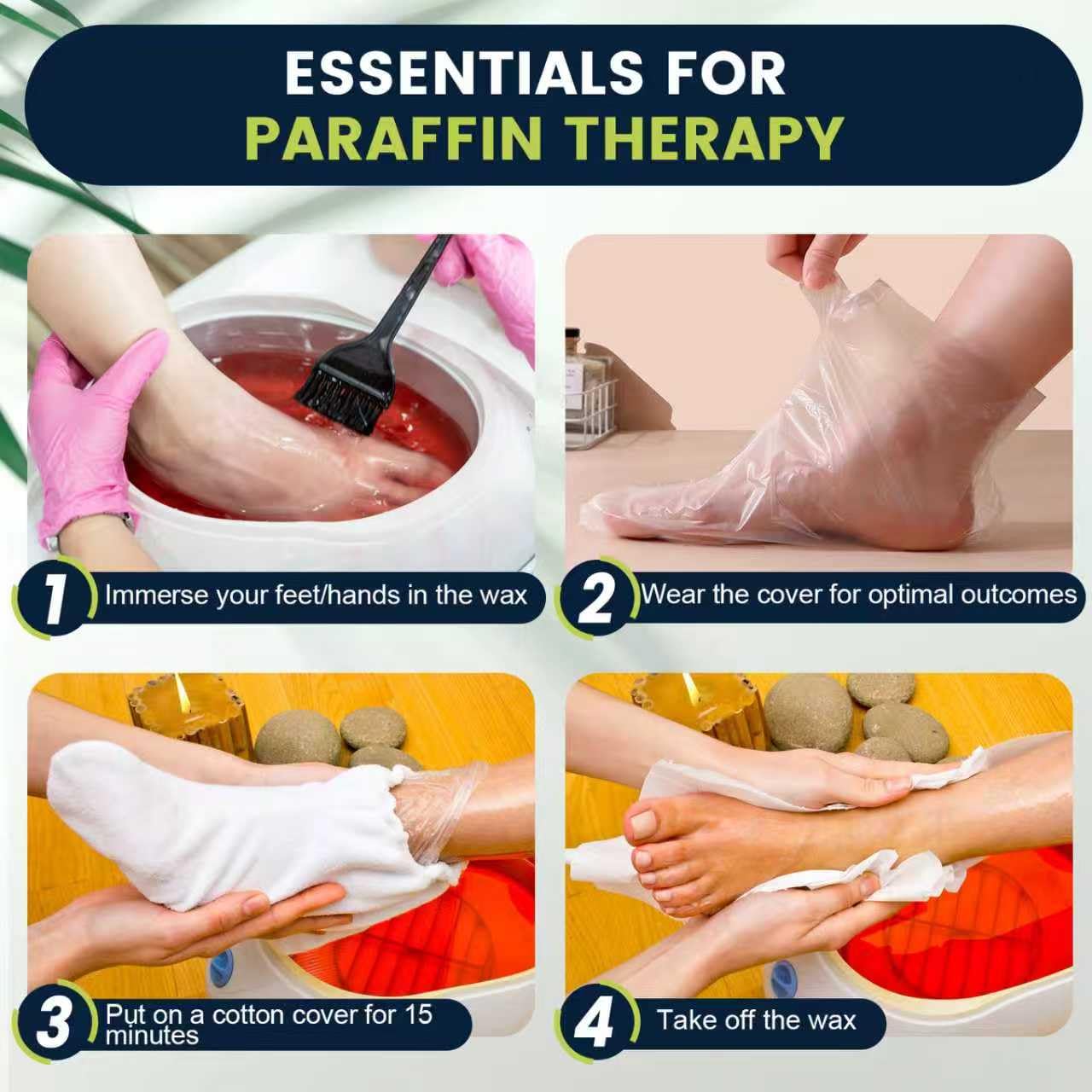 ESSENTIALS FOR
PARAFFIN THERAPY

1 Immerse your feet/hands in the wax

2 Wear the cover for optimal outcomes

3 Put on a cotton cover for 15 minutes

4 Take off the wax