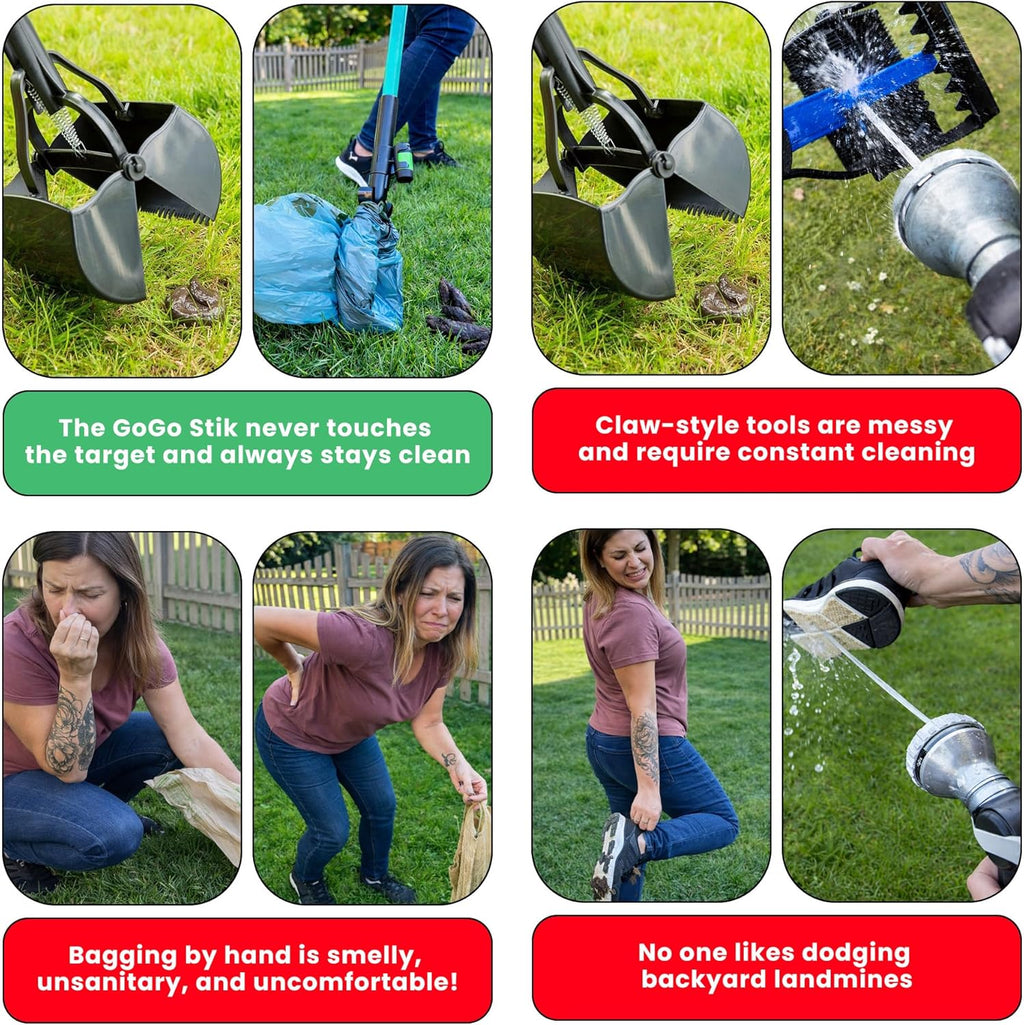 The GoGo Stik never touches the target and always stays clean

Claw-style tools are messy and require constant cleaning

Bagging by hand is smelly, unsanitary, and uncomfortable!

No one likes dodging backyard landmines