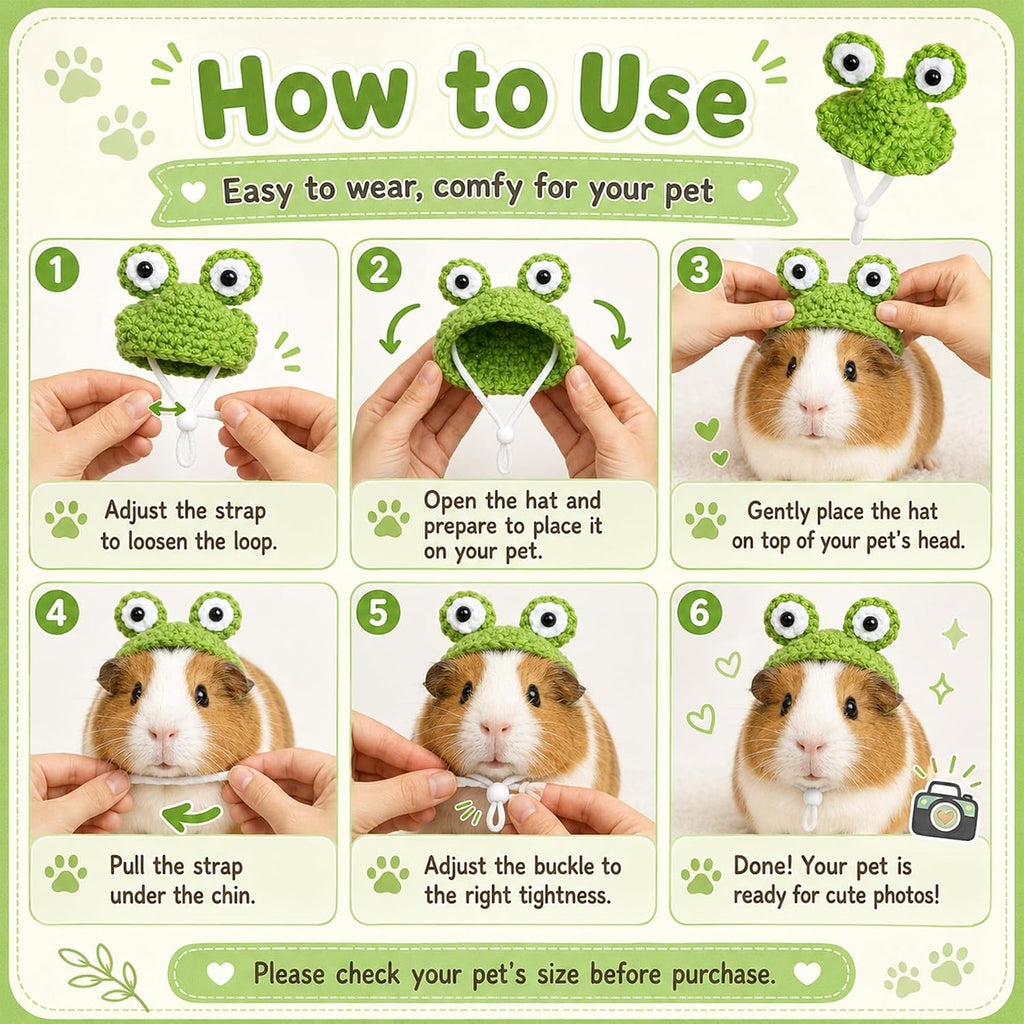 How to Use

Easy to wear, comfy for your pet

1

Adjust the strap to loosen the loop.

2

Open the hat and prepare to place it on your pet.

3

Gently place the hat on top of your pet's head.

4

Pull the strap under the chin.

5

Adjust the buckle to the right tightness.

6

Done! Your pet is ready for cute photos!

Please check your pet's size before purchase.