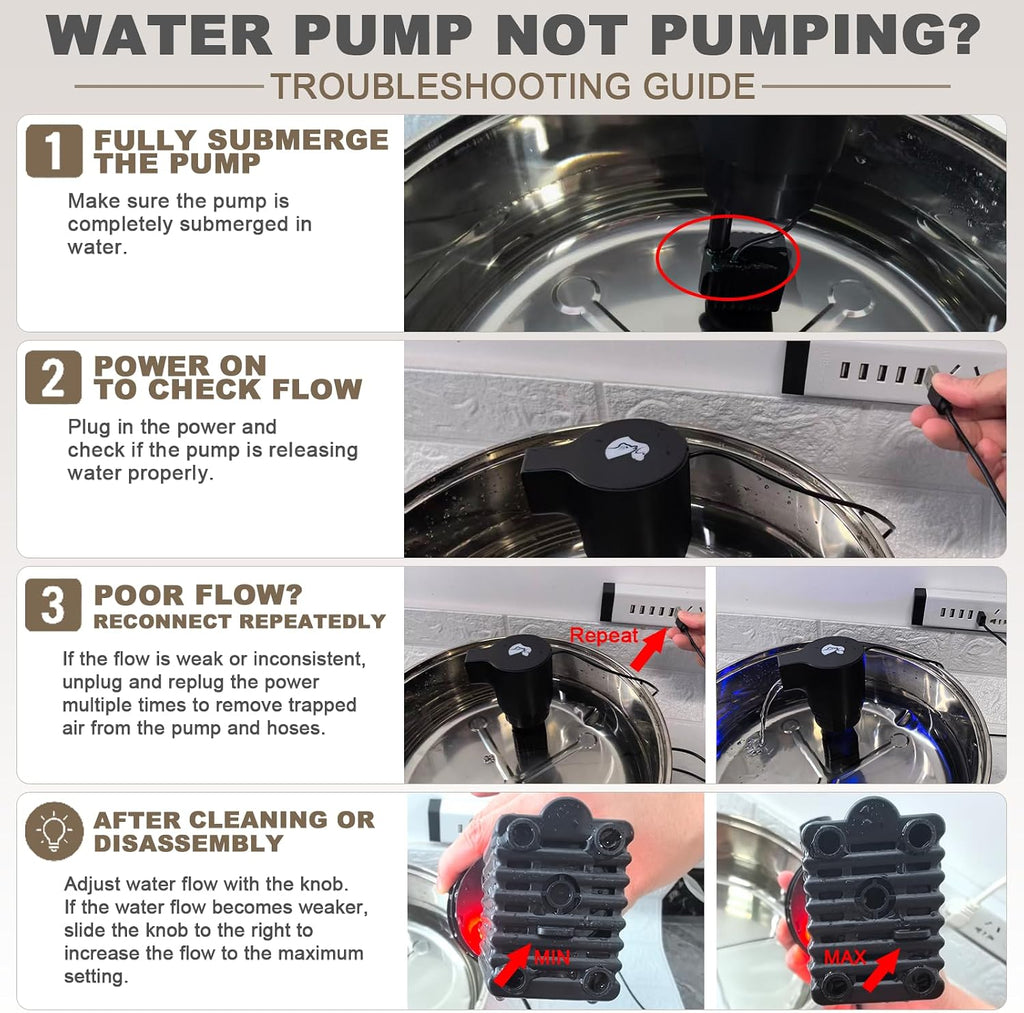 WATER PUMP NOT PUMPING?

TROUBLESHOOTING GUIDE

1 FULLY SUBMERGE THE PUMP

Make sure the pump is completely submerged in water.

2 POWER ON TO CHECK FLOW

Plug in the power and check if the pump is releasing water properly.

3 POOR FLOW? RECONNECT REPEATEDLY

If the flow is weak or inconsistent, unplug and replug the power multiple times to remove trapped air from the pump and hoses.

Repeat

AFTER CLEANING OR DISASSEMBLY

Adjust water flow with the knob. If the water flow becomes weaker, slide the knob to the right to increase the flow to the maximum setting.

MIN

MAX