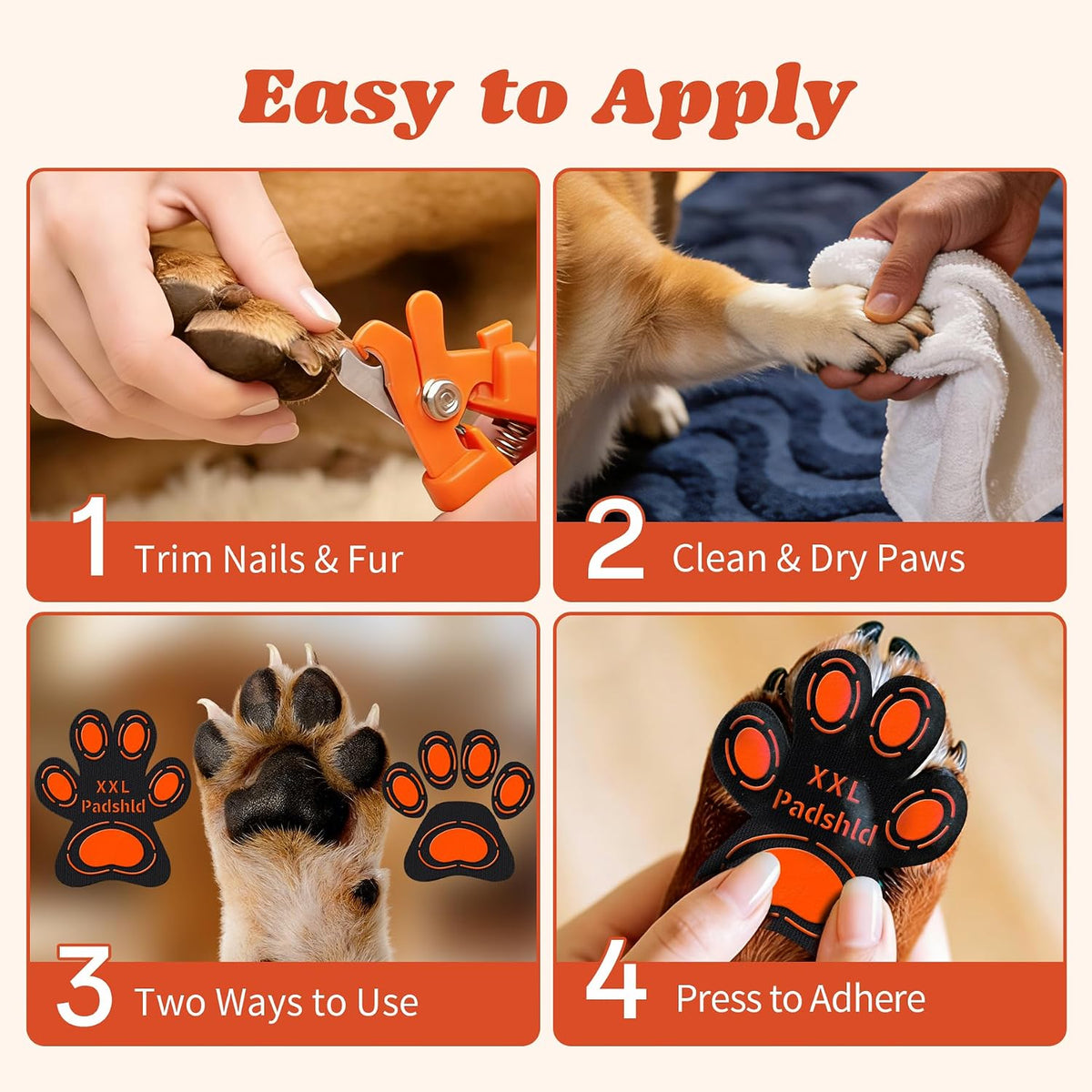 Easy to Apply

1 Trim Nails & Fur

2 Clean & Dry Paws

XXL Padshld

3 Two Ways to Use

XXL Padshld

4 Press to Adhere