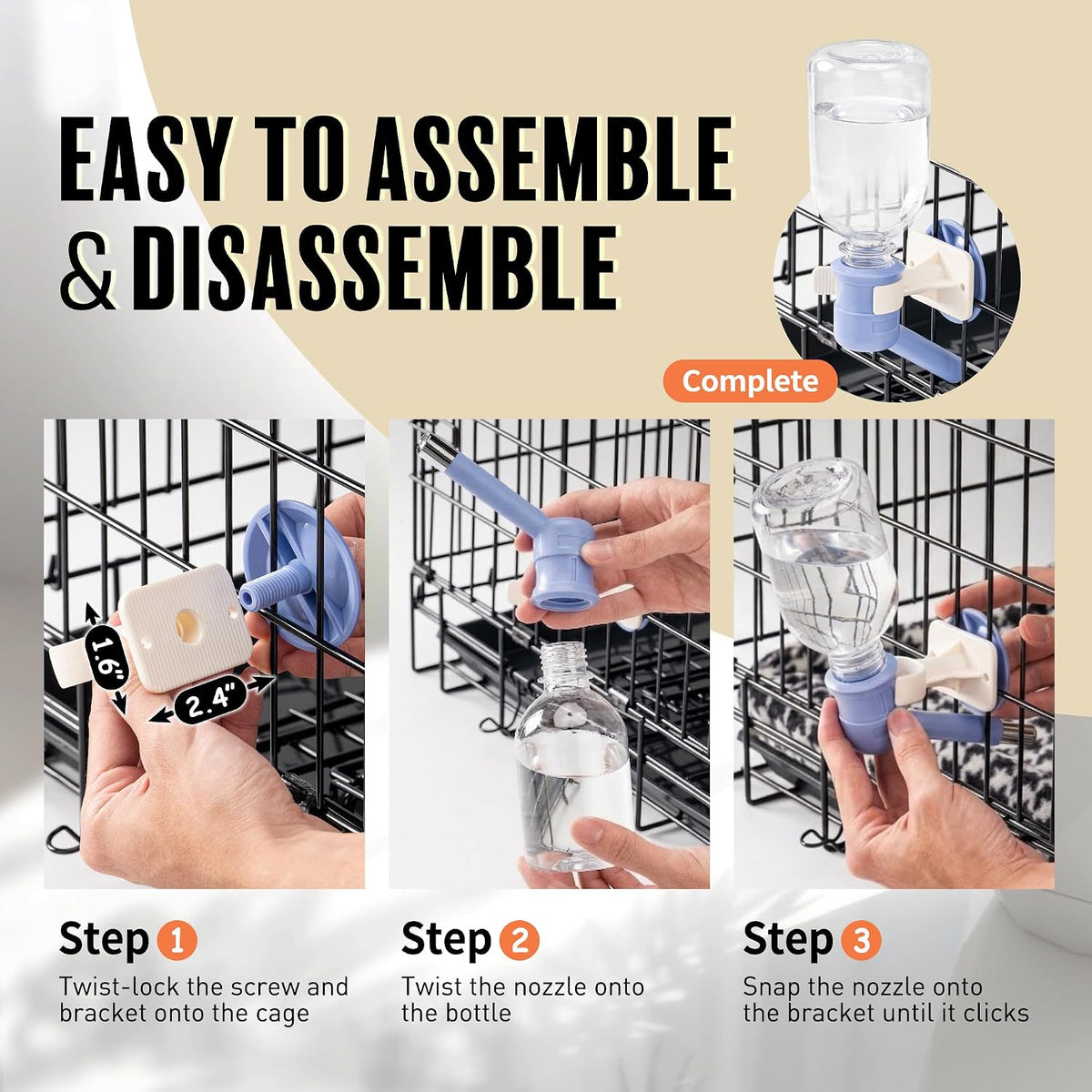 EASY TO ASSEMBLE & DISASSEMBLE

Complete

1.6"

2.4"

Step 1
Twist-lock the screw and bracket onto the cage

Step 2
Twist the nozzle onto the bottle

Step 3
Snap the nozzle onto the bracket until it clicks