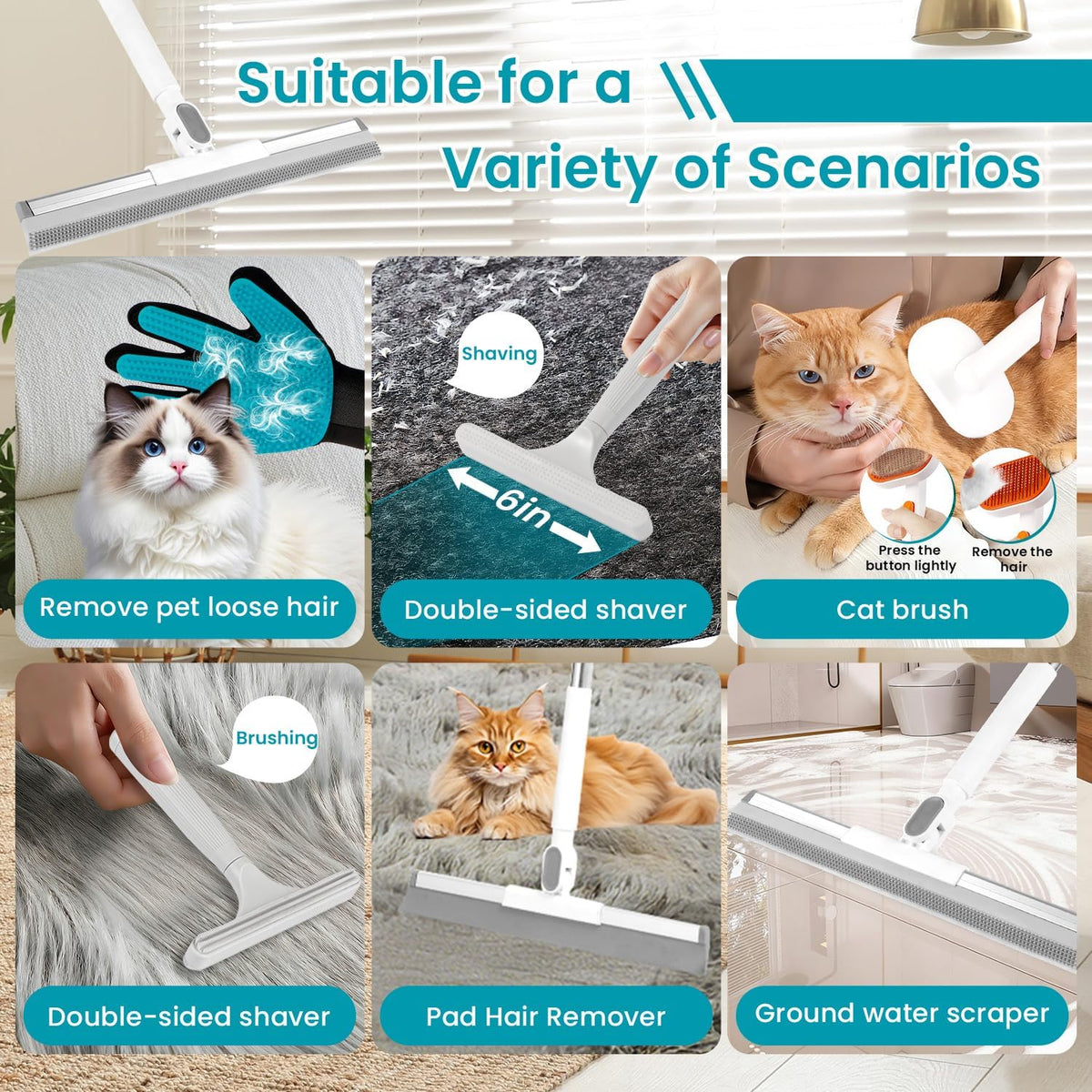 Suitable for a Variety of Scenarios

Remove pet loose hair

Shaving

6in

Double-sided shaver

Press the button lightly

Remove the hair

Cat brush

Brushing

Double-sided shaver

Pad Hair Remover

Ground water scraper