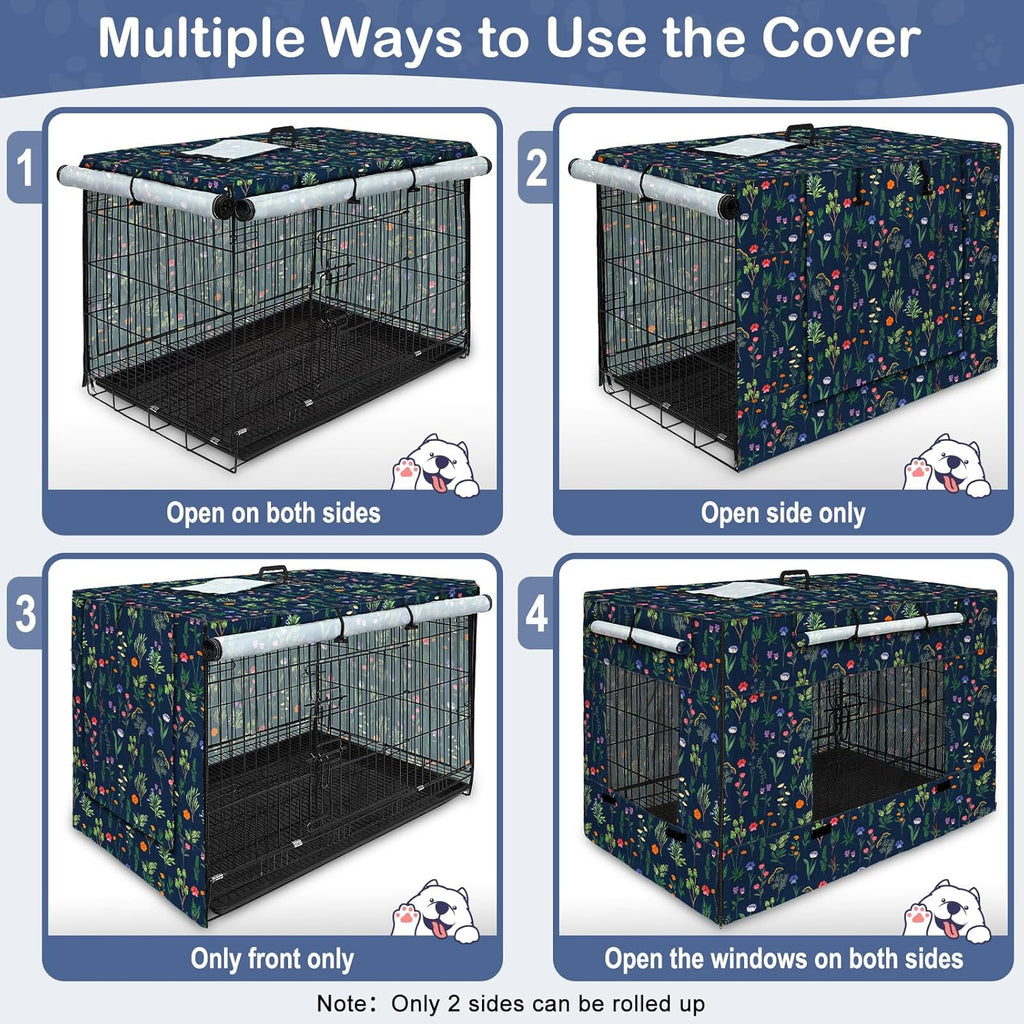 Multiple Ways to Use the Cover

1

Open on both sides

2

Open side only

3

Only front only

4

Open the windows on both sides

Note: Only 2 sides can be rolled up