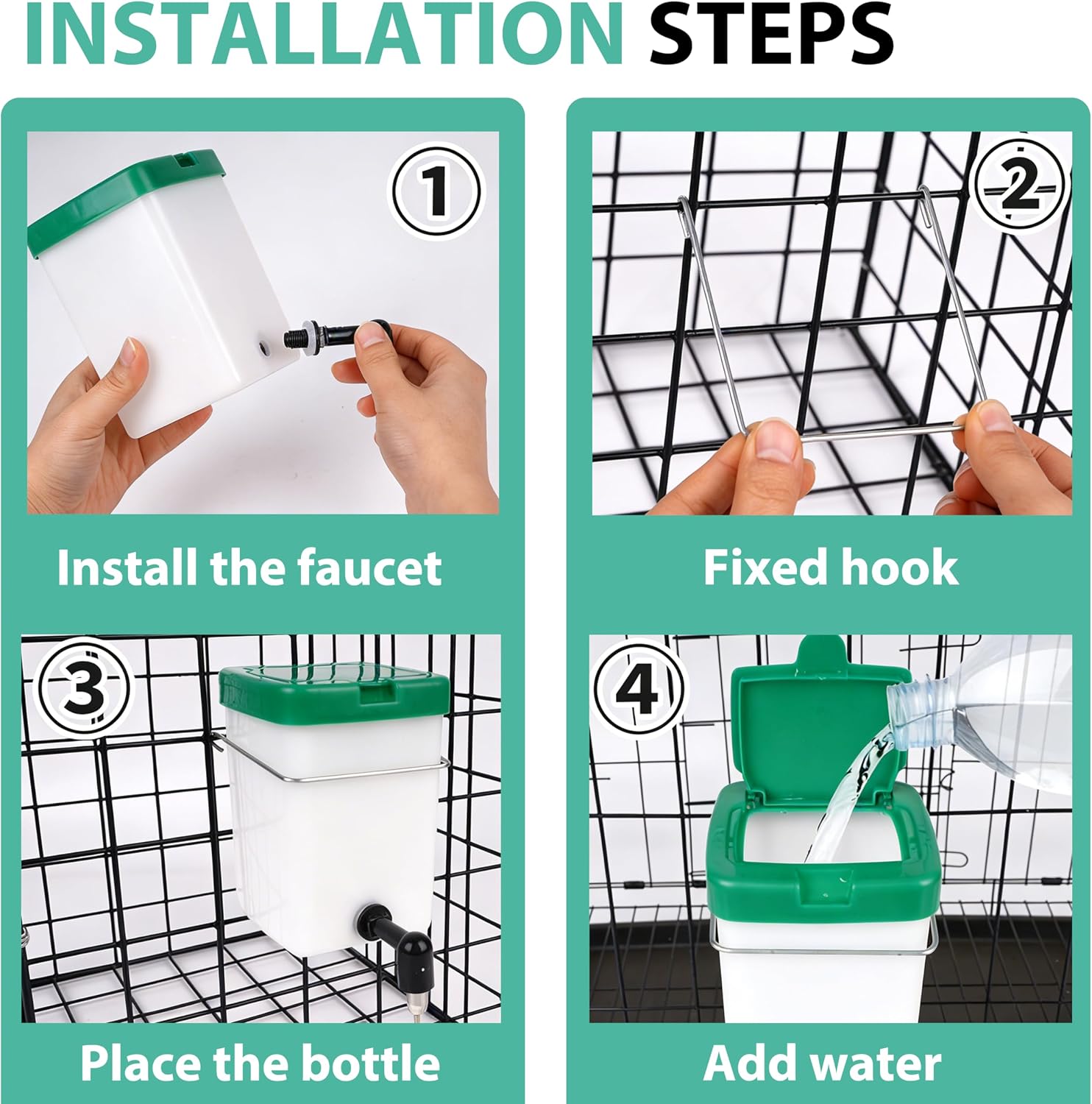 INSTALLATION STEPS

①

Install the faucet

②

Fixed hook

③

Place the bottle

④

Add water