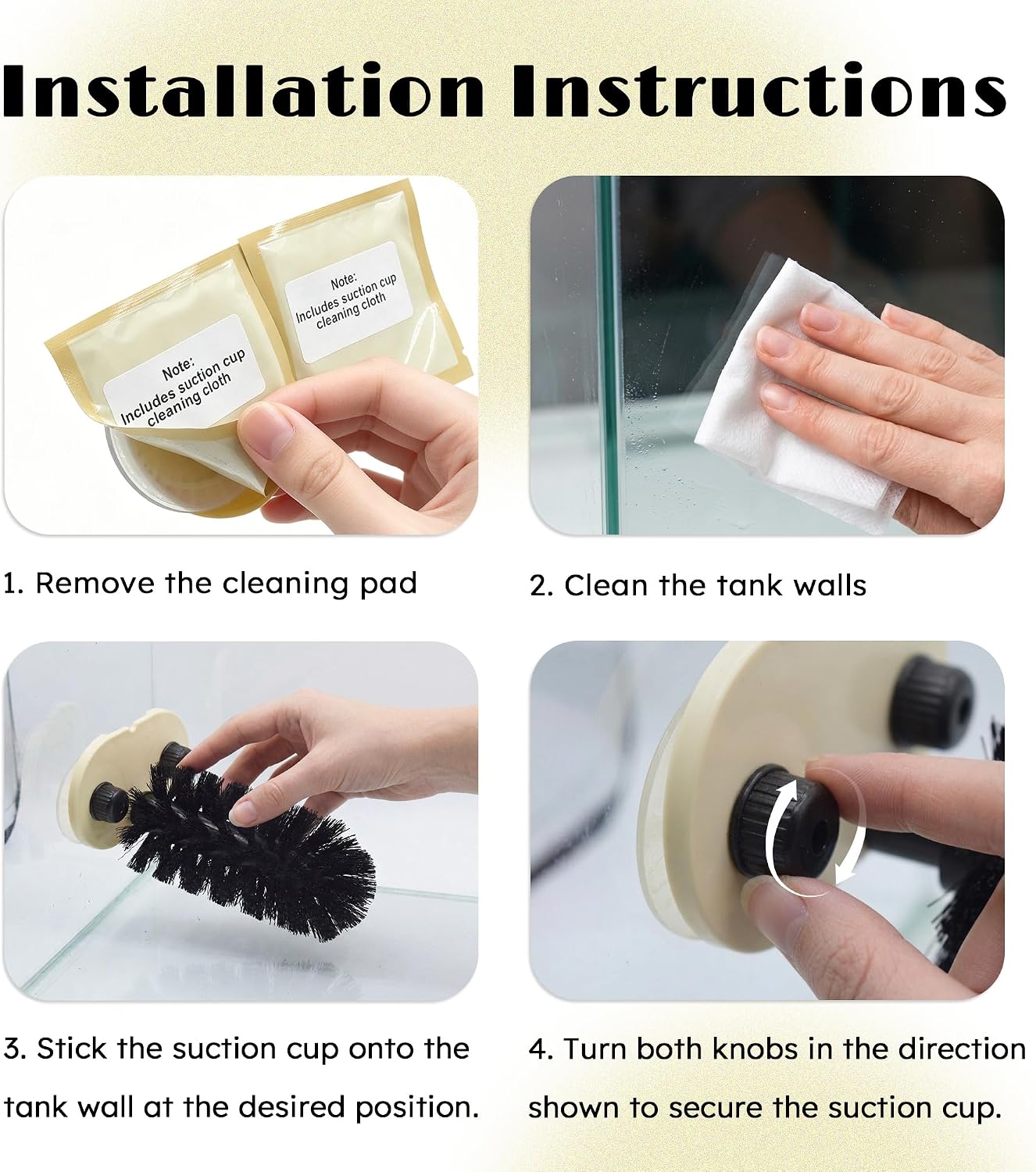 Installation Instructions

Note:
Includes suction cup
cleaning cloth

Note:
Includes suction cup
cleaning cloth

1. Remove the cleaning pad

2. Clean the tank walls

3. Stick the suction cup onto the tank wall at the desired position.

4. Turn both knobs in the direction shown to secure the suction cup.