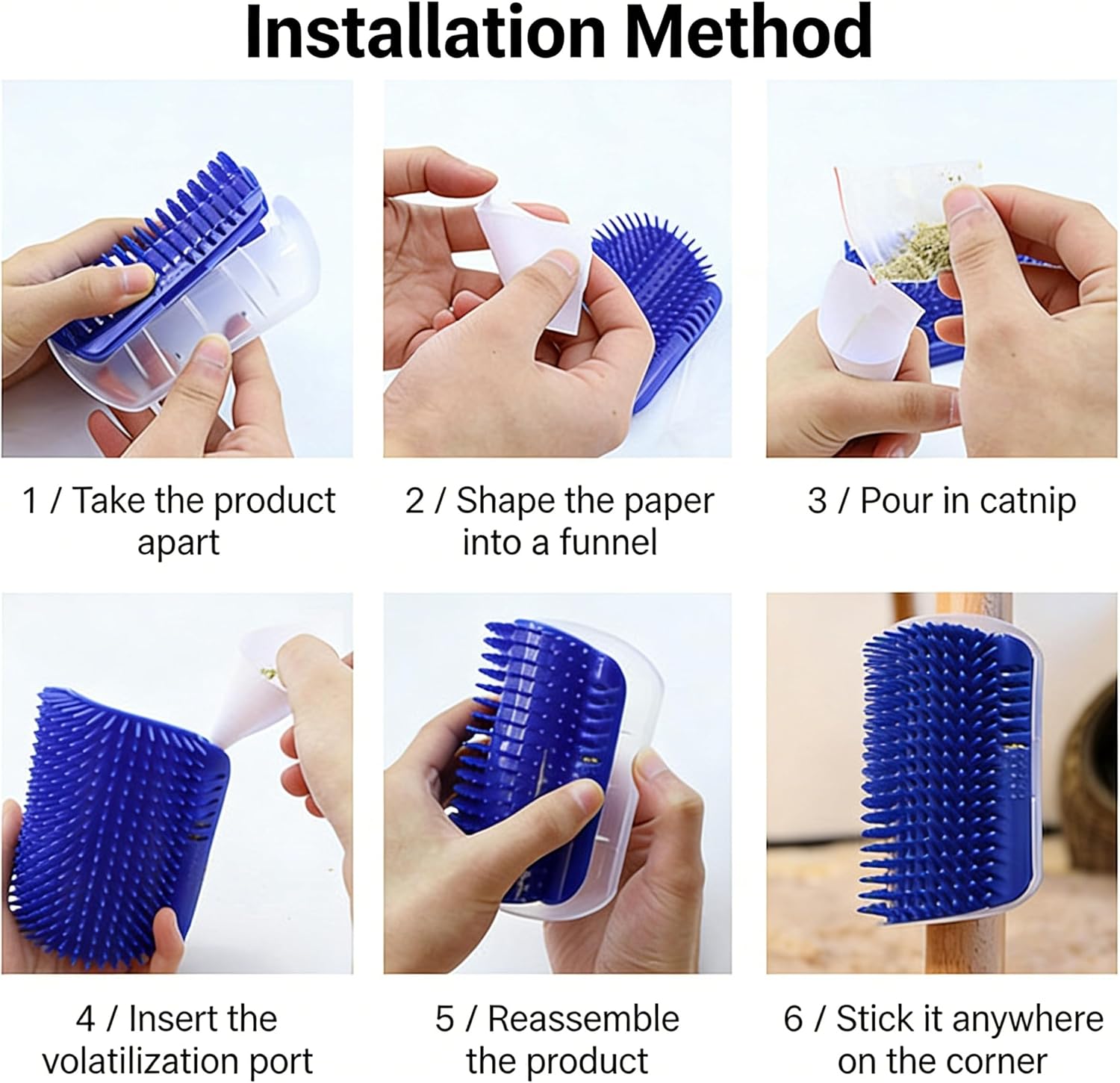 Installation Method

1 / Take the product apart

2 / Shape the paper into a funnel

3 / Pour in catnip

4 / Insert the volatilization port

5 / Reassemble the product

6 / Stick it anywhere on the corner