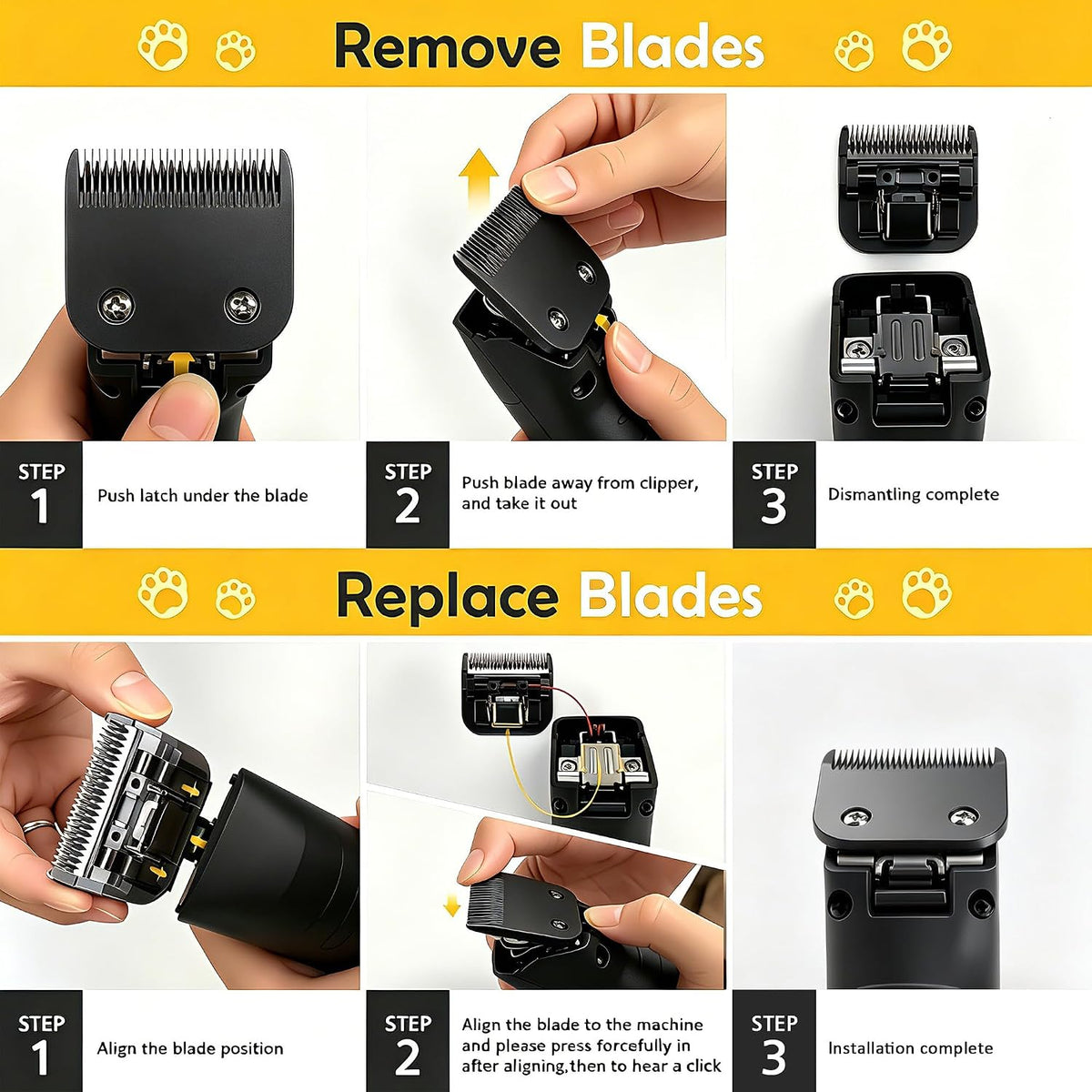 Remove Blades

STEP 1 Push latch under the blade

STEP 2 Push blade away from clipper, and take it out

STEP 3 Dismantling complete

Replace Blades

STEP 1 Align the blade position

STEP 2 Align the blade to the machine and please press forcefully in after aligning,then to hear a click

STEP 3 Installation complete