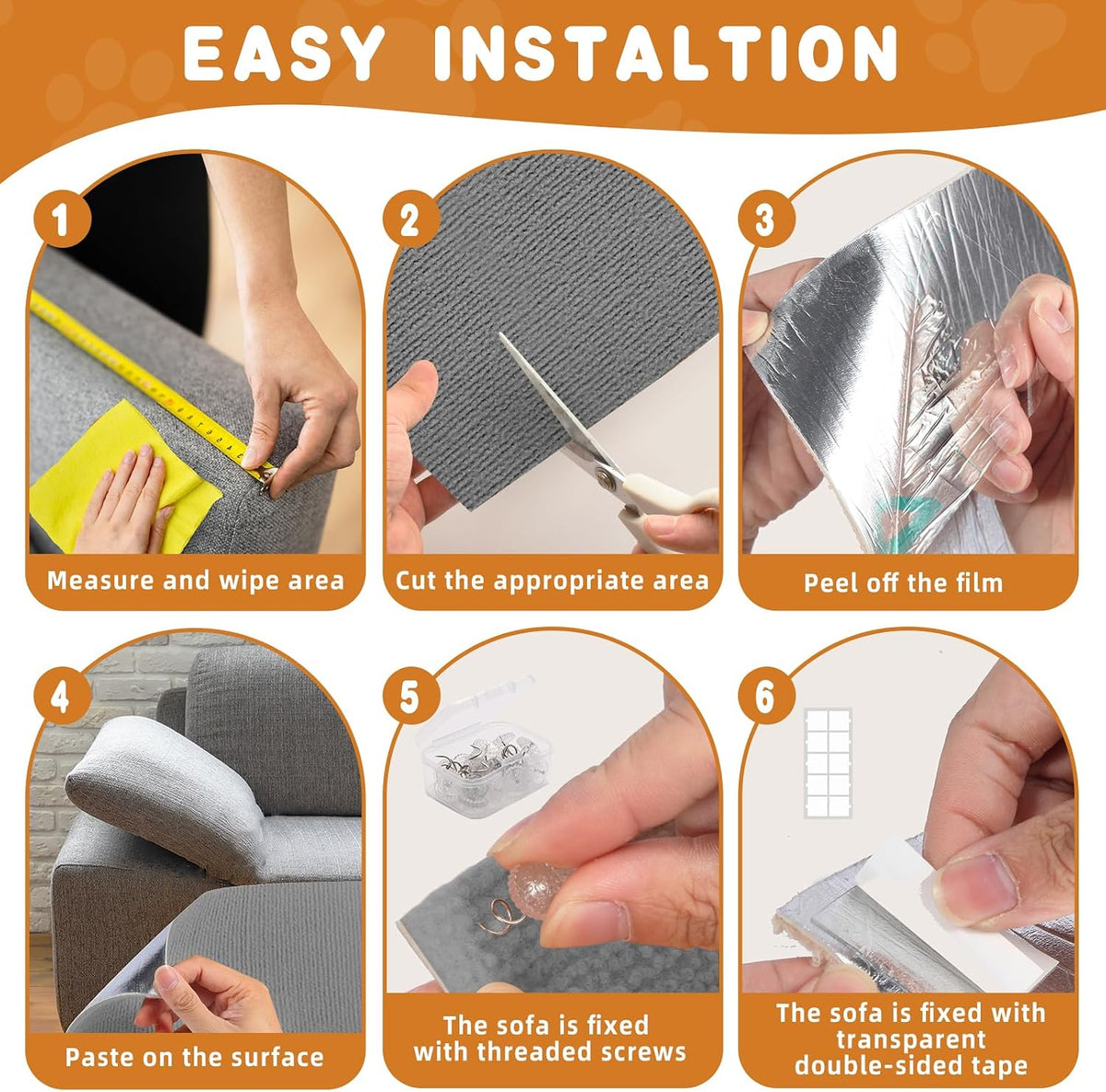 EASY INSTALTION

1
Measure and wipe area

2
Cut the appropriate area

3
Peel off the film

4
Paste on the surface

5
The sofa is fixed with threaded screws

6
The sofa is fixed with transparent double-sided tape