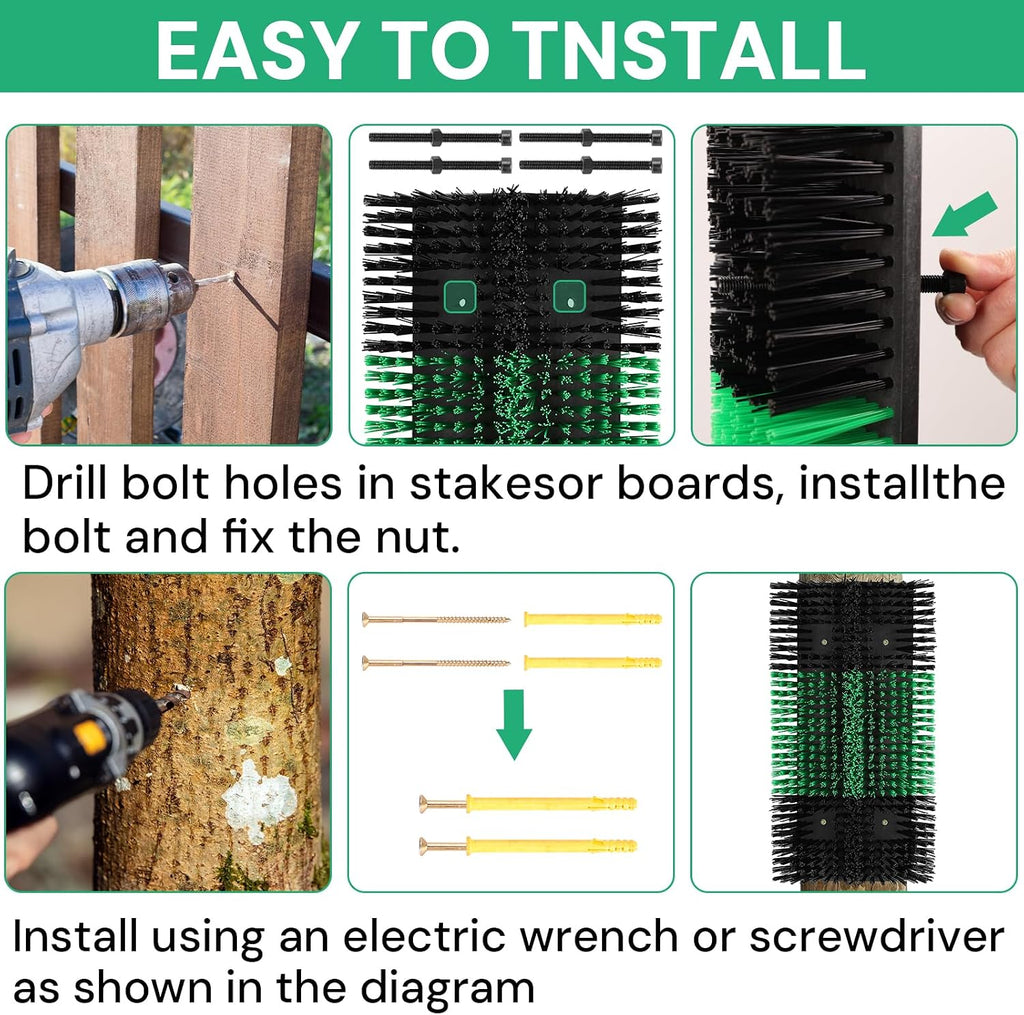 EASY TO TNSTALL

Drill bolt holes in stakesor boards, installthe bolt and fix the nut.

Install using an electric wrench or screwdriver as shown in the diagram