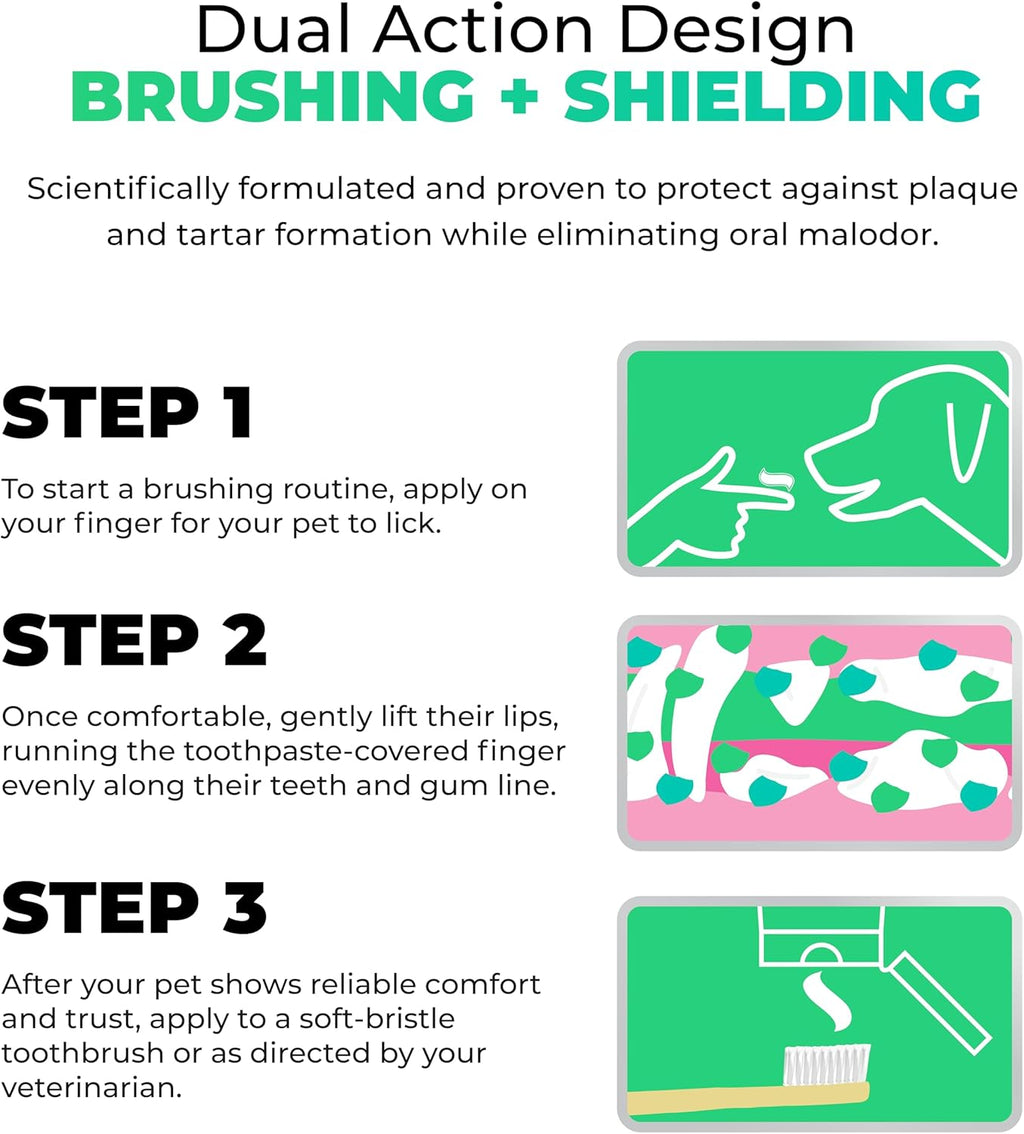 Dual Action Design
BRUSHING + SHIELDING

Scientifically formulated and proven to protect against plaque and tartar formation while eliminating oral malodor.

STEP 1

To start a brushing routine, apply on your finger for your pet to lick.

STEP 2

Once comfortable, gently lift their lips, running the toothpaste-covered finger evenly along their teeth and gum line.

STEP 3

After your pet shows reliable comfort and trust, apply to a soft-bristle toothbrush or as directed by your veterinarian.