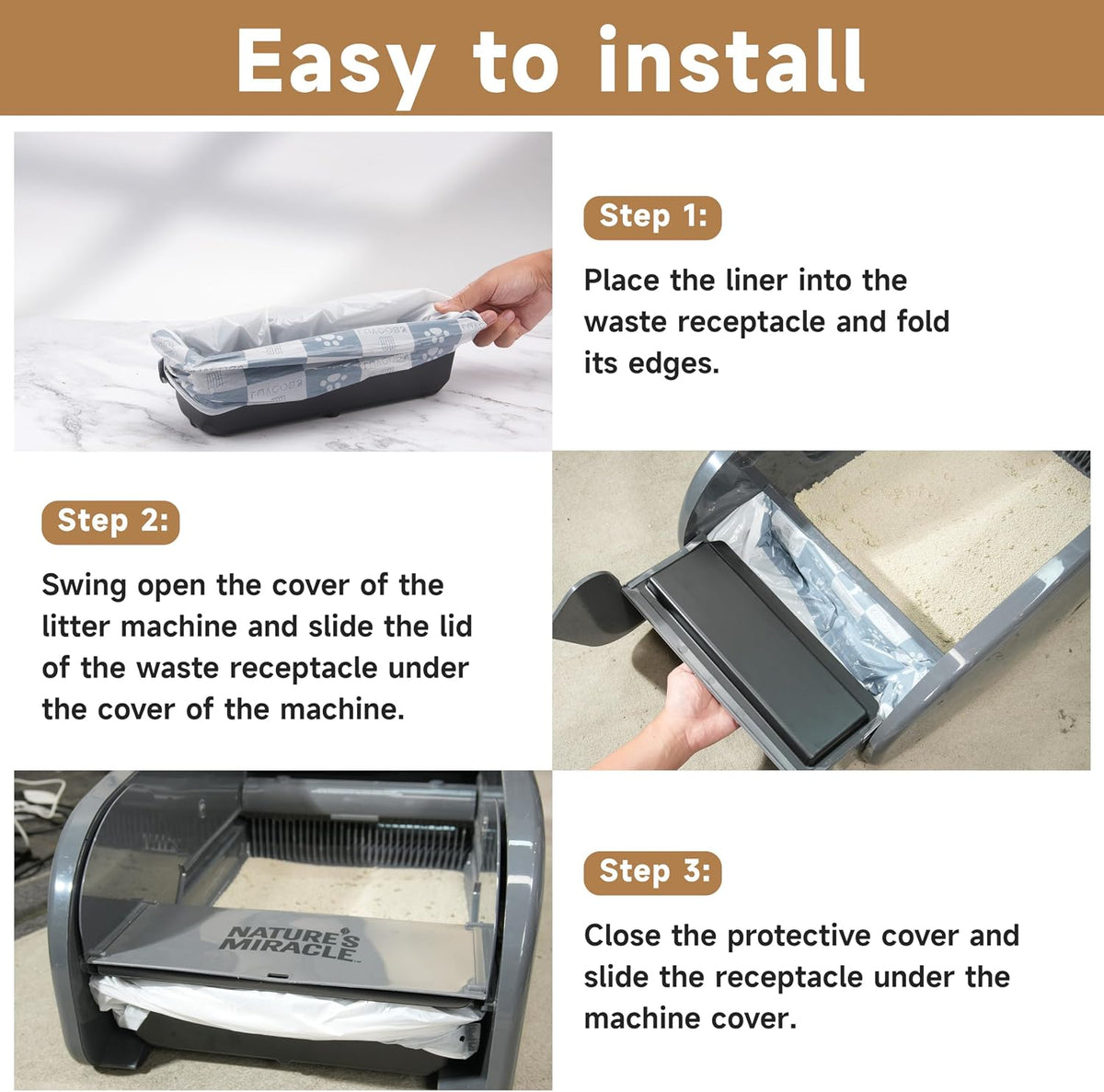 Easy to install

Step 1:

Place the liner into the waste receptacle and fold its edges.

Step 2:

Swing open the cover of the litter machine and slide the lid of the waste receptacle under the cover of the machine.

NATURE'S MIRACLE

Step 3:

Close the protective cover and slide the receptacle under the machine cover.