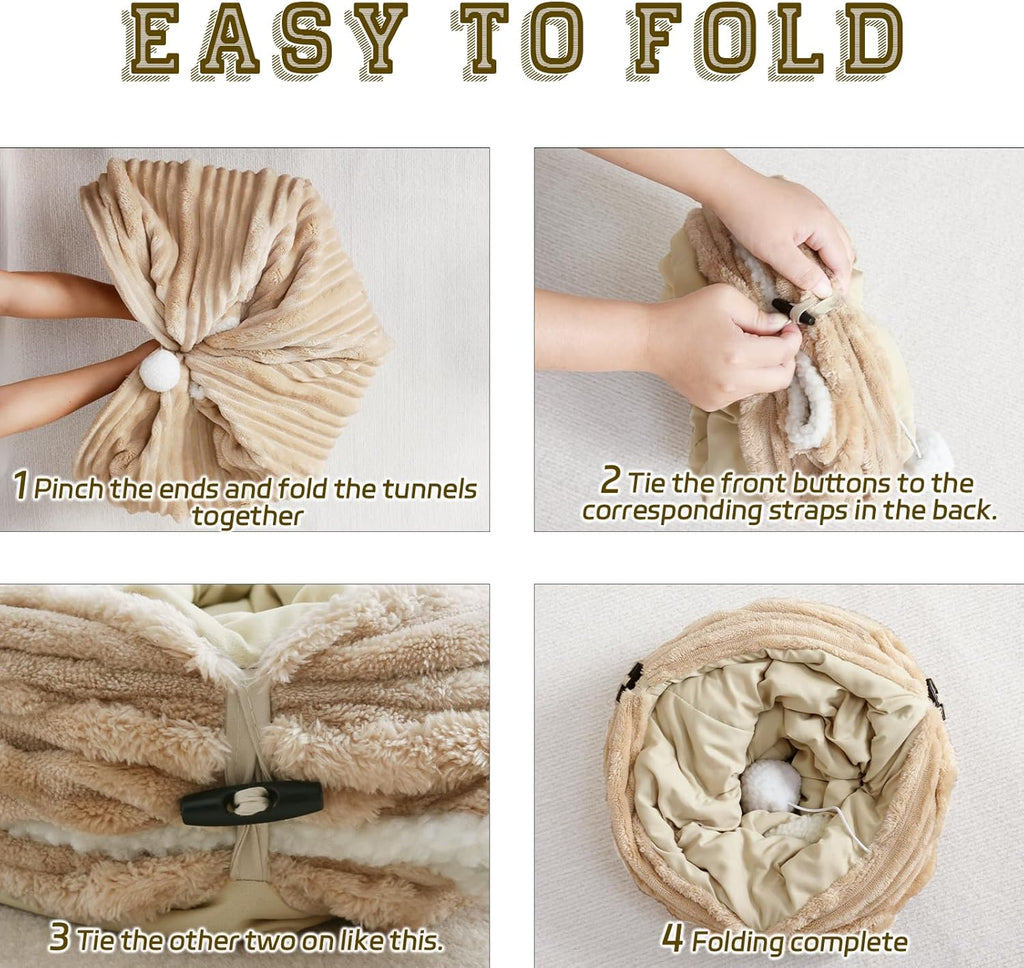 EASY TO FOLD

1 Pinch the ends and fold the tunnels together

2 Tie the front buttons to the corresponding straps in the back.

3 Tie the other two on like this.

4 Folding complete