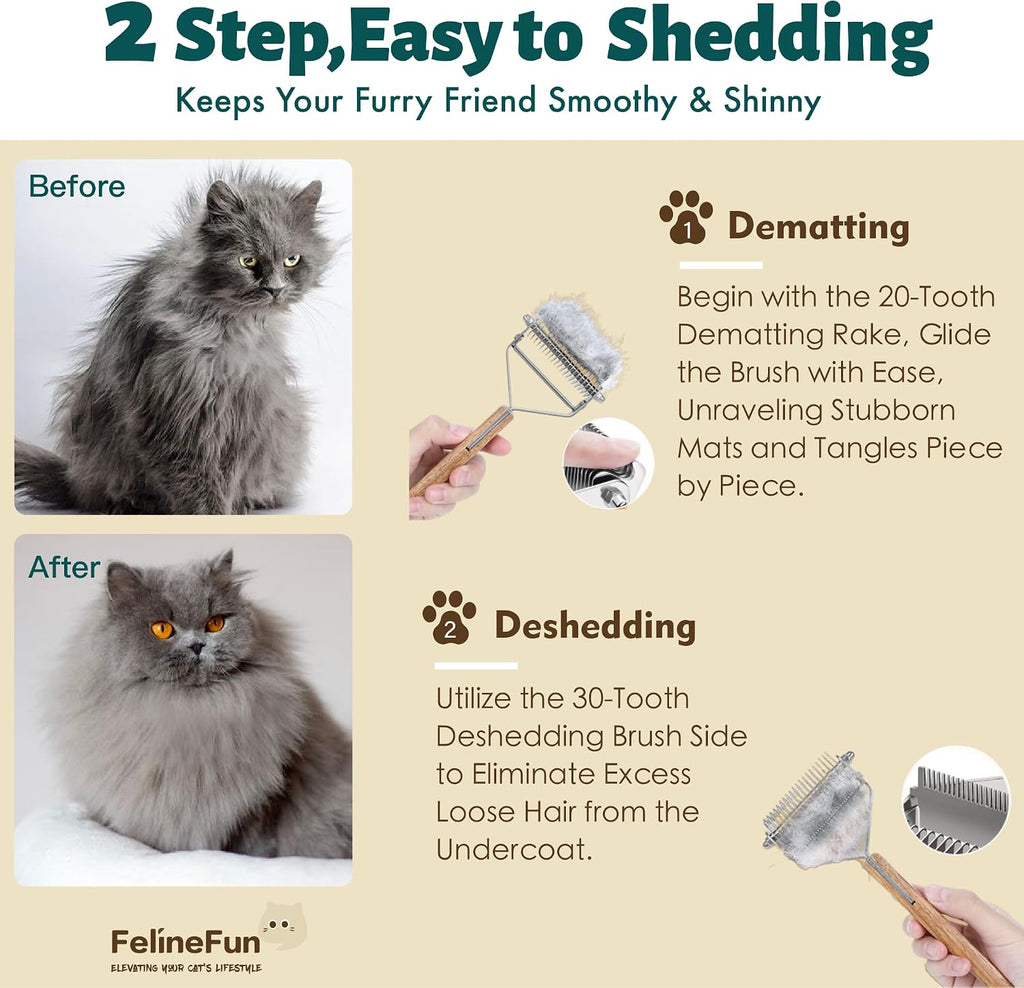 2 Step,Easy to Shedding
Keeps Your Furry Friend Smoothy & Shinny

Before

After

1 Dematting

Begin with the 20-Tooth Dematting Rake, Glide the Brush with Ease, Unraveling Stubborn Mats and Tangles Piece by Piece.

2 Deshedding

Utilize the 30-Tooth Deshedding Brush Side to Eliminate Excess Loose Hair from the Undercoat.

FelineFun
ELEVATING YOUR CAT'S LIFESTYLE