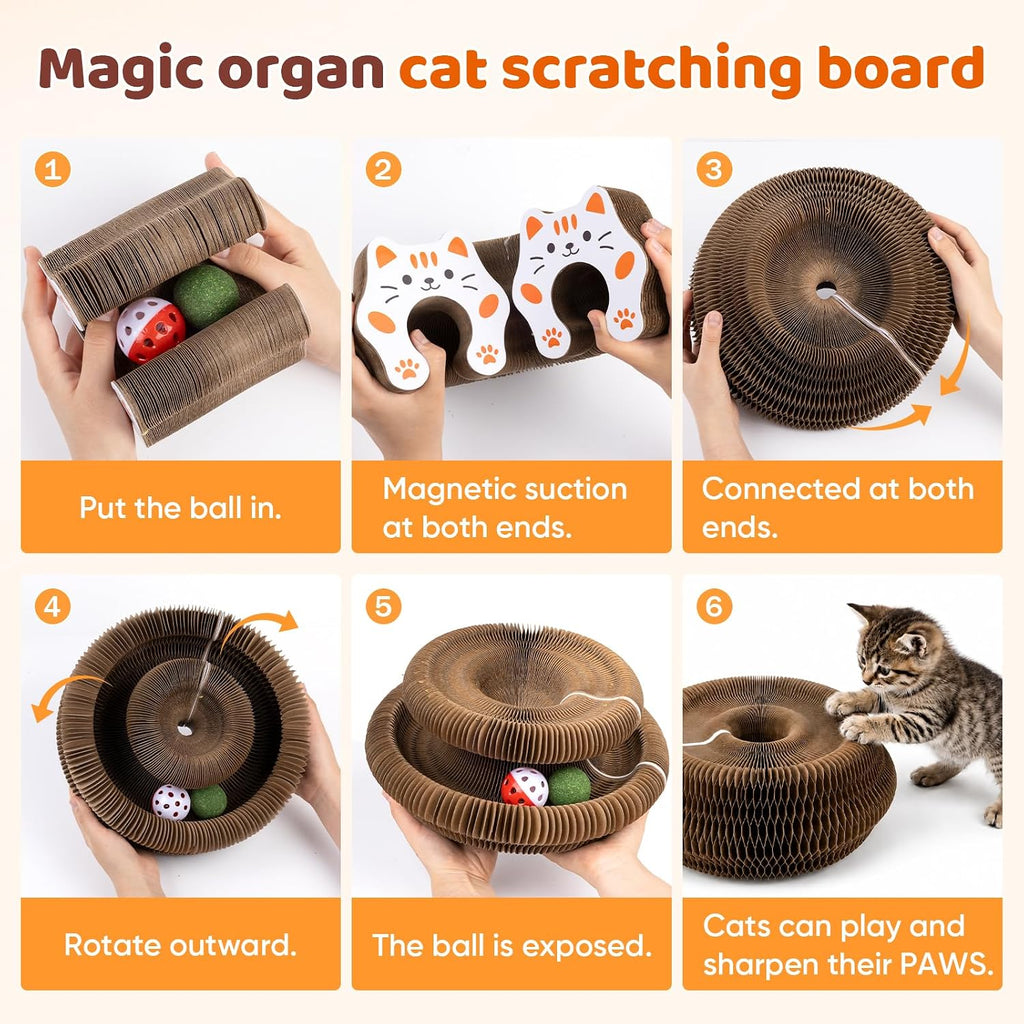 Magic organ cat scratching board

1

Put the ball in.

2

Magnetic suction at both ends.

3

Connected at both ends.

4

Rotate outward.

5

The ball is exposed.

6

Cats can play and sharpen their PAWS.