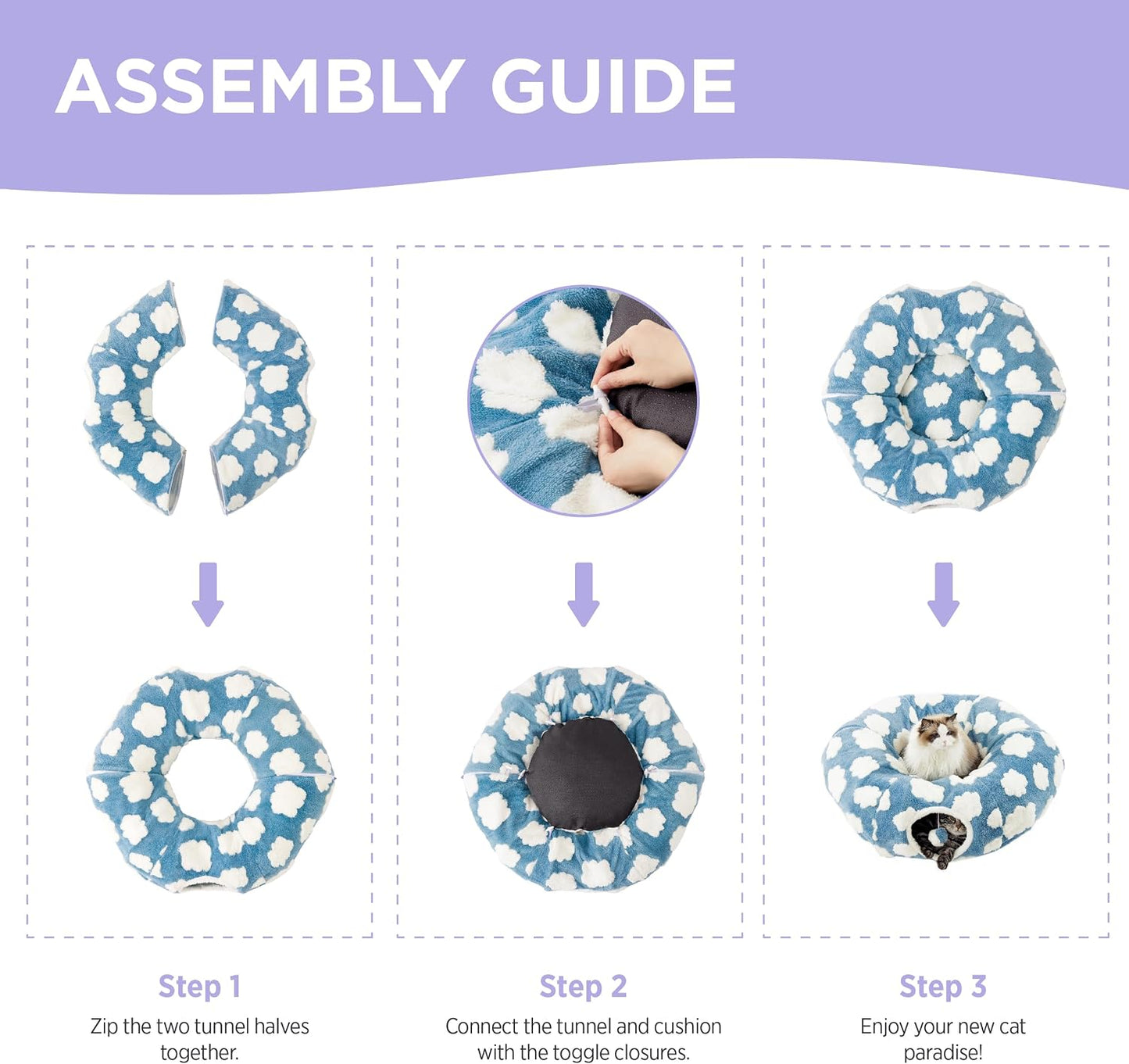 ASSEMBLY GUIDE

Step 1
Zip the two tunnel halves together.

Step 2
Connect the tunnel and cushion with the toggle closures.

Step 3
Enjoy your new cat paradise!