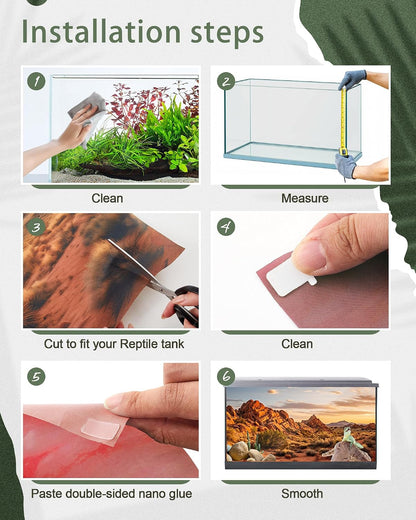 Installation steps

1

Clean

2

Measure

3

Cut to fit your Reptile tank

4

Clean

5

Paste double-sided nano glue

6

Smooth