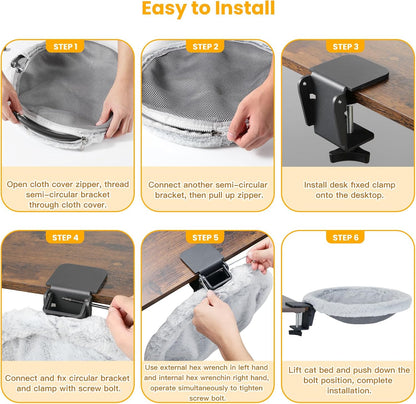 Easy to Install

STEP 1

Open cloth cover zipper, thread semi-circular bracket through cloth cover.

STEP 2

Connect another semi-circular bracket, then pull up zipper.

STEP 3

Install desk fixed clamp onto the desktop.

STEP 4

Connect and fix circular bracket and clamp with screw bolt.

STEP 5

Use external hex wrench in left hand and internal hex wrenchin right hand, operate simultaneously to tighten screw bolt.

STEP 6

Lift cat bed and push down the bolt position, complete installation.