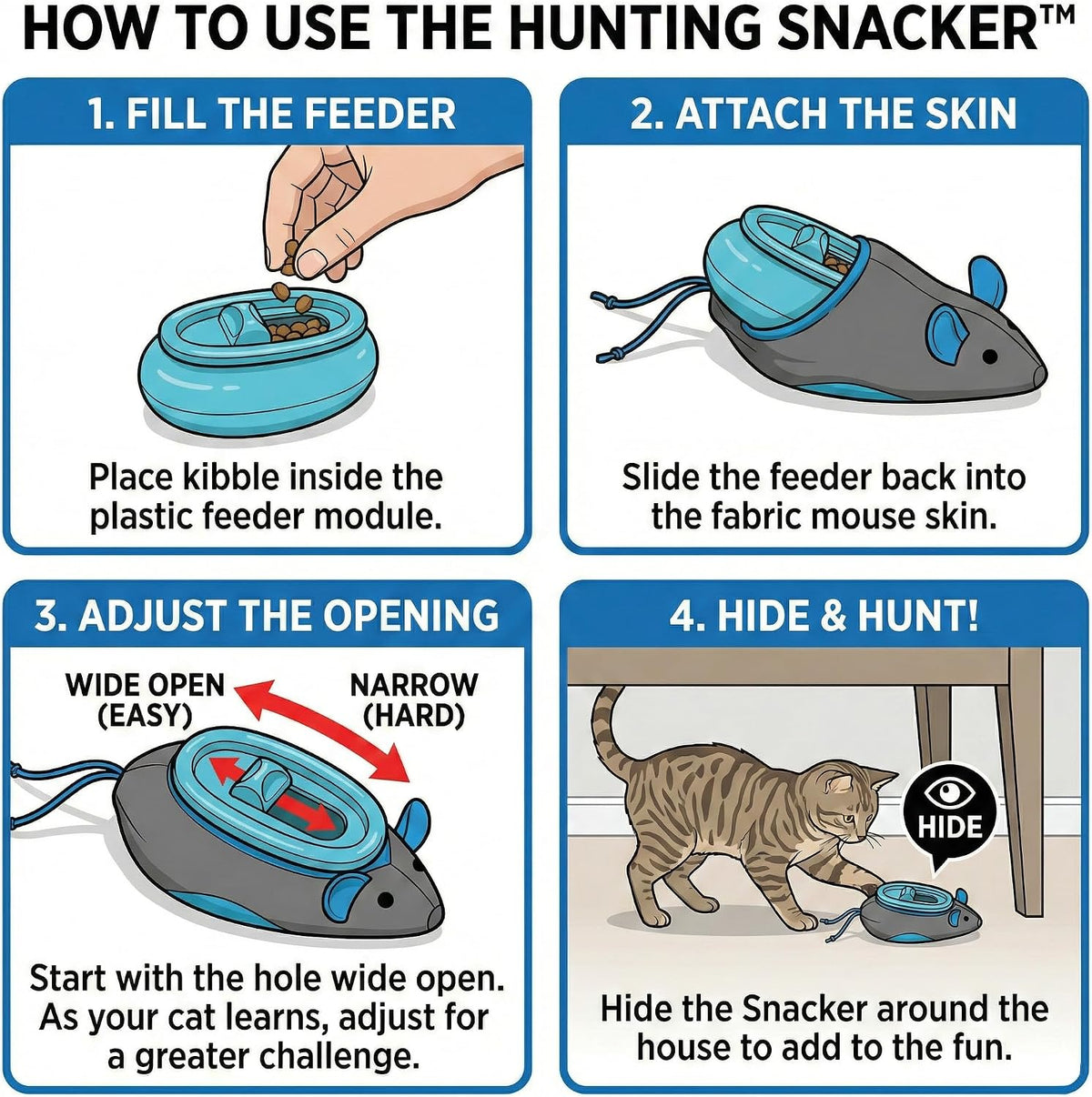 HOW TO USE THE HUNTING SNACKER™

1. FILL THE FEEDER

Place kibble inside the plastic feeder module.

2. ATTACH THE SKIN

Slide the feeder back into the fabric mouse skin.

3. ADJUST THE OPENING

WIDE OPEN (EASY)

NARROW (HARD)

Start with the hole wide open. As your cat learns, adjust for a greater challenge.

4. HIDE & HUNT!

HIDE

Hide the Snacker around the house to add to the fun.