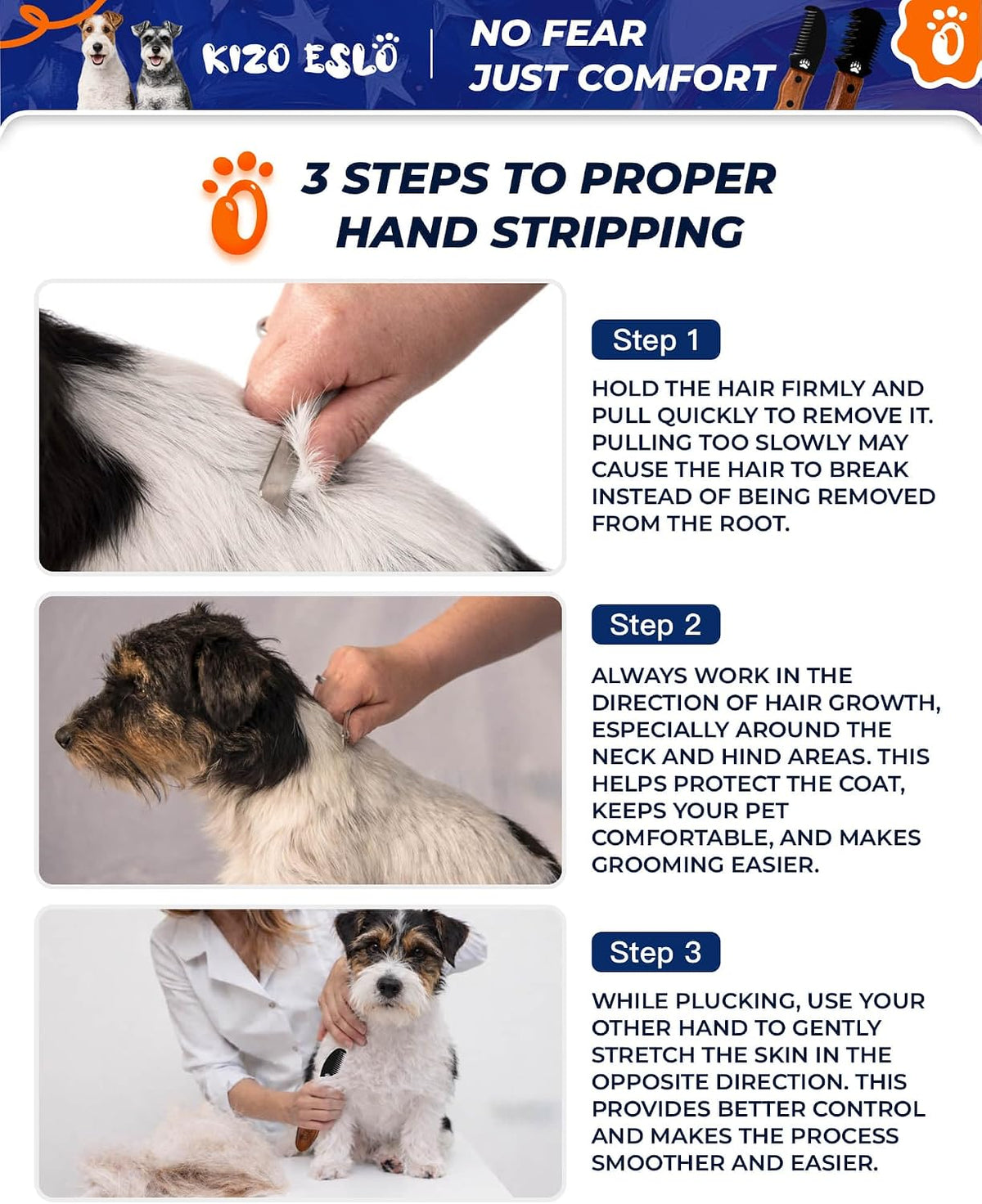 KIZO ESLÖ

NO FEAR
JUST COMFORT

3 STEPS TO PROPER HAND STRIPPING

Step 1

HOLD THE HAIR FIRMLY AND PULL QUICKLY TO REMOVE IT. PULLING TOO SLOWLY MAY CAUSE THE HAIR TO BREAK INSTEAD OF BEING REMOVED FROM THE ROOT.

Step 2

ALWAYS WORK IN THE DIRECTION OF HAIR GROWTH, ESPECIALLY AROUND THE NECK AND HIND AREAS. THIS HELPS PROTECT THE COAT, KEEPS YOUR PET COMFORTABLE, AND MAKES GROOMING EASIER.

Step 3

WHILE PLUCKING, USE YOUR OTHER HAND TO GENTLY STRETCH THE SKIN IN THE OPPOSITE DIRECTION. THIS PROVIDES BETTER CONTROL AND MAKES THE PROCESS SMOOTHER AND EASIER.