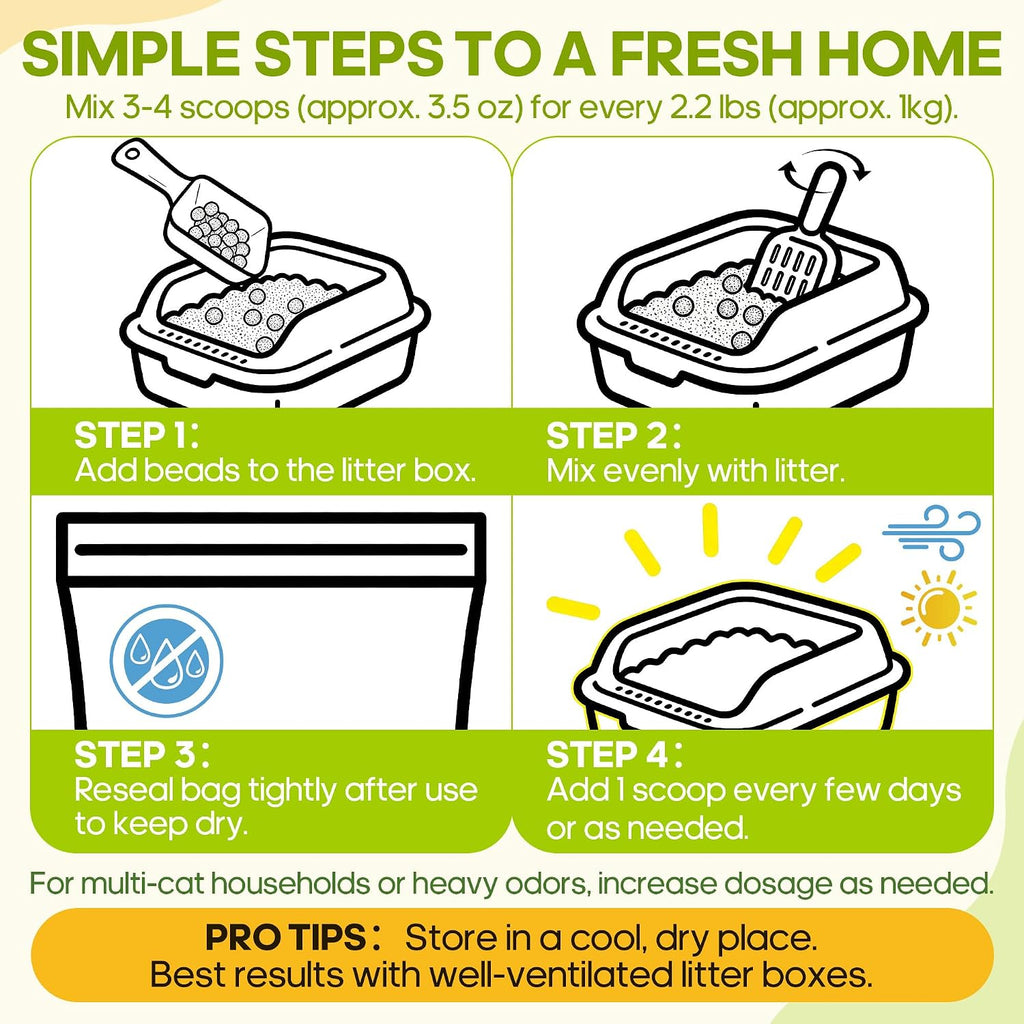 SIMPLE STEPS TO A FRESH HOME
Mix 3-4 scoops (approx. 3.5 oz) for every 2.2 lbs (approx. 1kg).

STEP 1:
Add beads to the litter box.

STEP 2:
Mix evenly with litter.

STEP 3:
Reseal bag tightly after use to keep dry.

STEP 4:
Add 1 scoop every few days or as needed.

For multi-cat households or heavy odors, increase dosage as needed.

PRO TIPS: Store in a cool, dry place.
Best results with well-ventilated litter boxes.