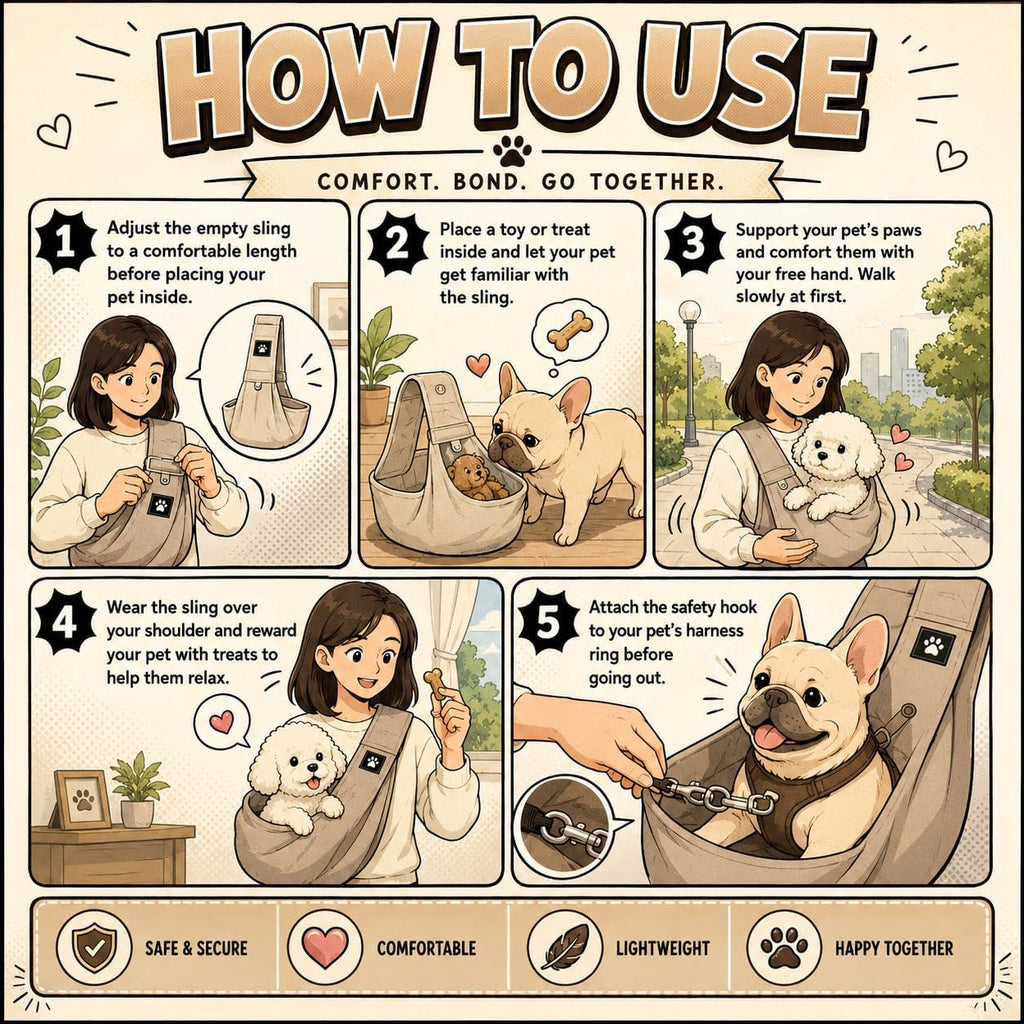 HOW TO USE

COMFORT. BOND. GO TOGETHER.

1 Adjust the empty sling to a comfortable length before placing your pet inside.

2 Place a toy or treat inside and let your pet get familiar with the sling.

3 Support your pet's paws and comfort them with your free hand. Walk slowly at first.

4 Wear the sling over your shoulder and reward your pet with treats to help them relax.

5 Attach the safety hook to your pet's harness ring before going out.

SAFE & SECURE

COMFORTABLE

LIGHTWEIGHT

HAPPY TOGETHER