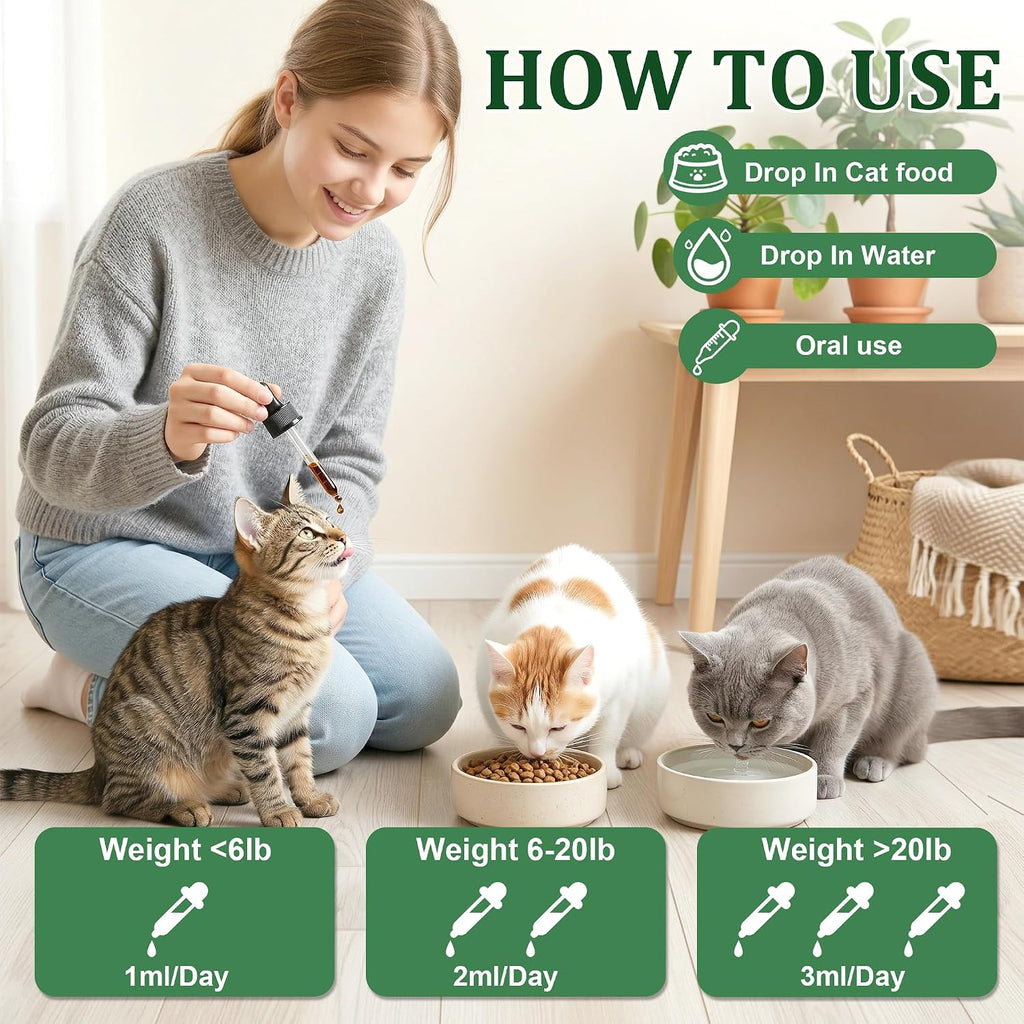 HOW TO USE

Drop In Cat food

Drop In Water

Oral use

Weight <6lb

1ml/Day

Weight 6-20lb

2ml/Day

Weight >20lb

3ml/Day