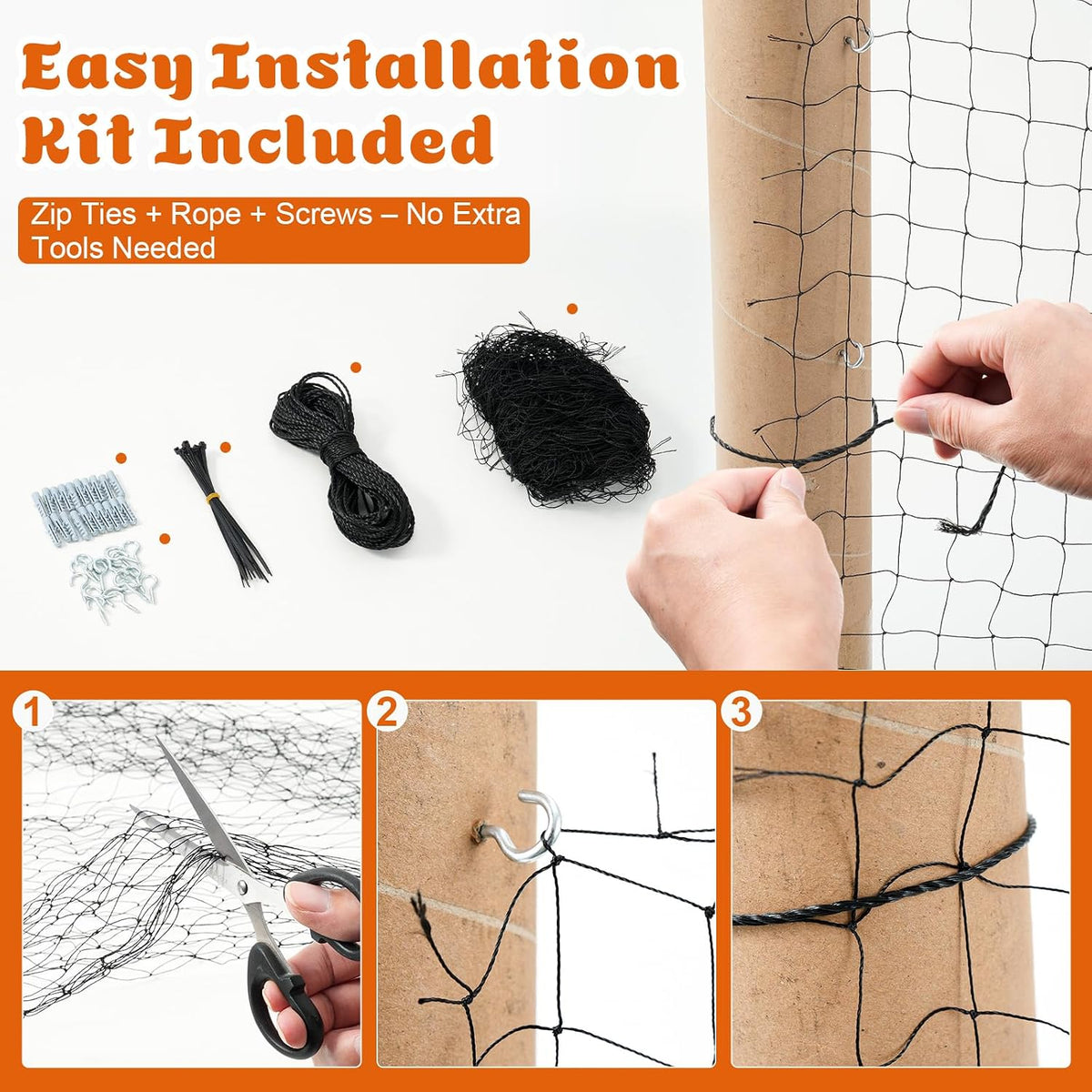 Easy Installation Kit Included

Zip Ties + Rope + Screws – No Extra Tools Needed

1

2

3