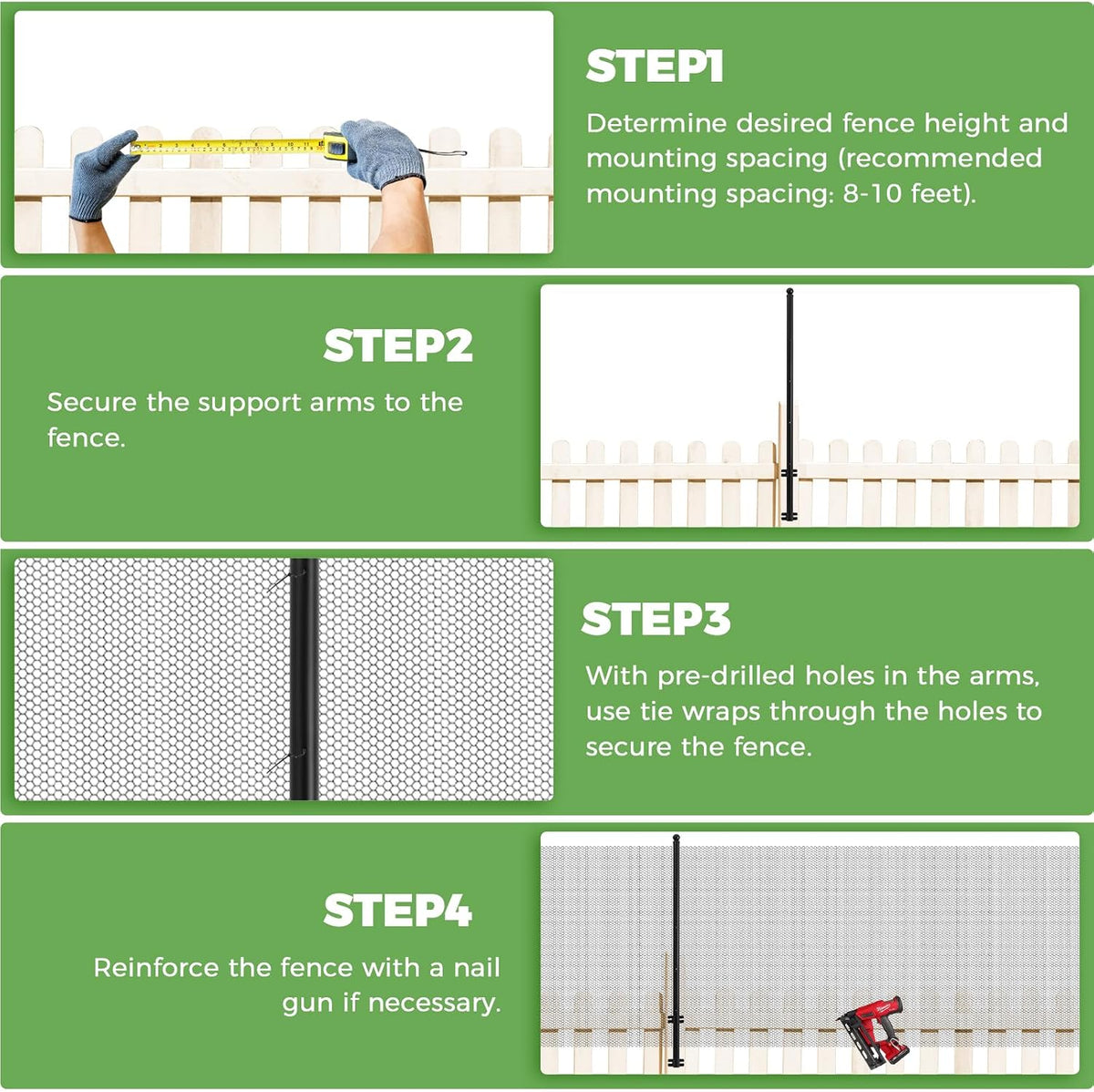 STEP1

Determine desired fence height and mounting spacing (recommended mounting spacing: 8-10 feet).

STEP2

Secure the support arms to the fence.

STEP3

With pre-drilled holes in the arms, use tie wraps through the holes to secure the fence.

STEP4

Reinforce the fence with a nail gun if necessary.