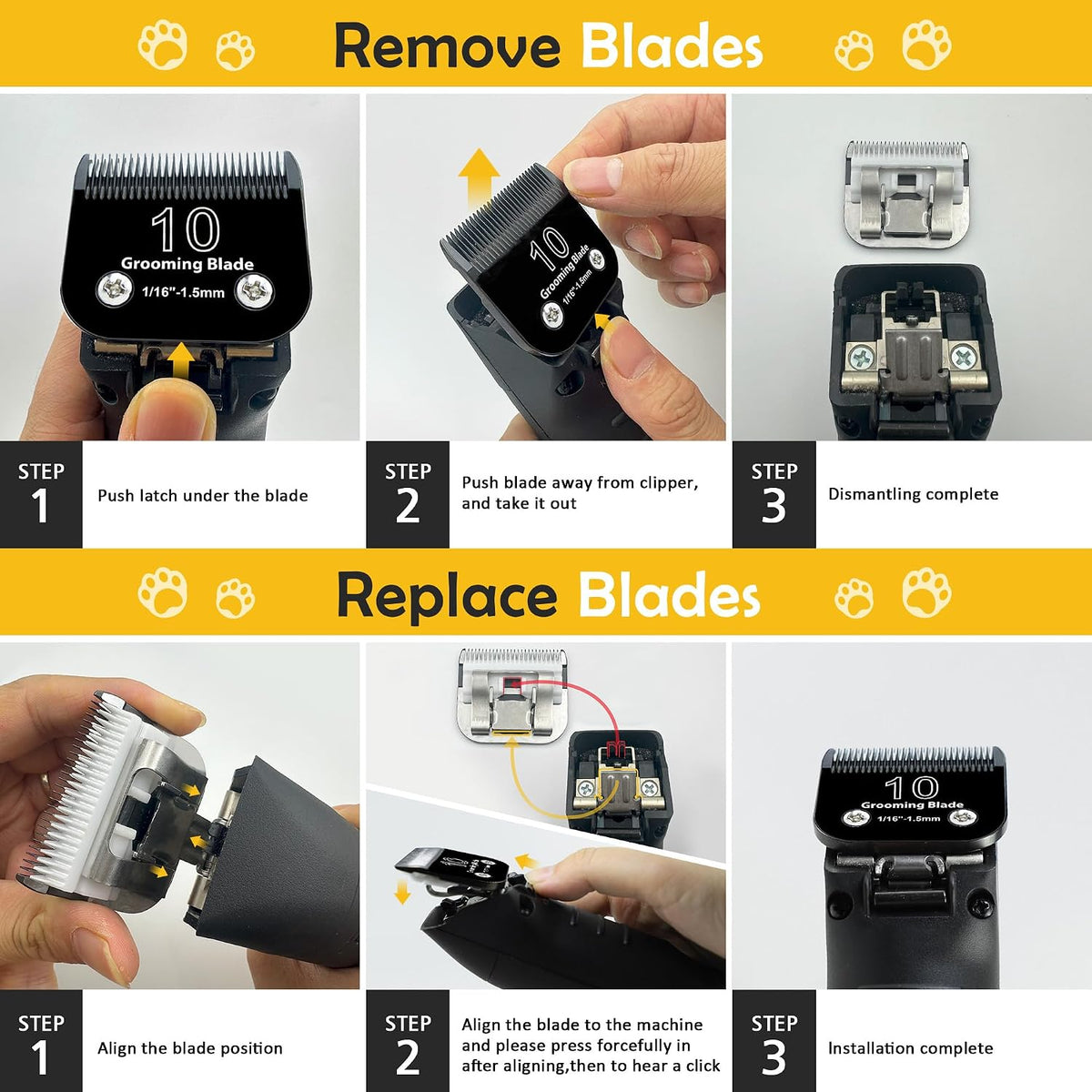 Remove Blades

10
Grooming Blade
1/16"-1.5mm

10
Grooming Blade
1/16"-1.5mm

STEP 1
Push latch under the blade

STEP 2
Push blade away from clipper, and take it out

STEP 3
Dismantling complete

Replace Blades

10
Grooming Blade
1/16"-1.5mm

STEP 1
Align the blade position

STEP 2
Align the blade to the machine and please press forcefully in after aligning,then to hear a click

STEP 3
Installation complete