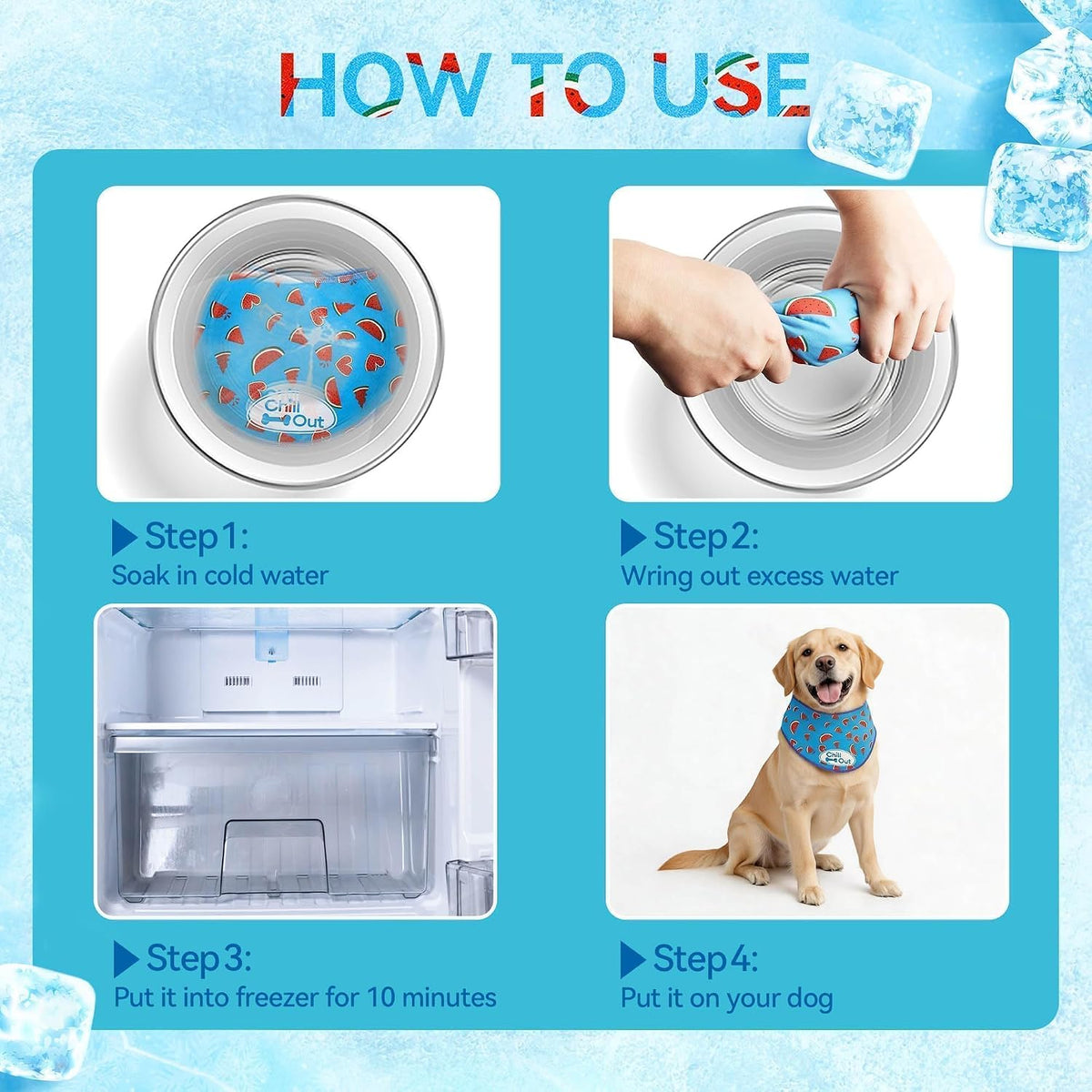 HOW TO USE

Chill Out

Step 1:
Soak in cold water

Step 2:
Wring out excess water

Step 3:
Put it into freezer for 10 minutes

Chill Out

Step 4:
Put it on your dog