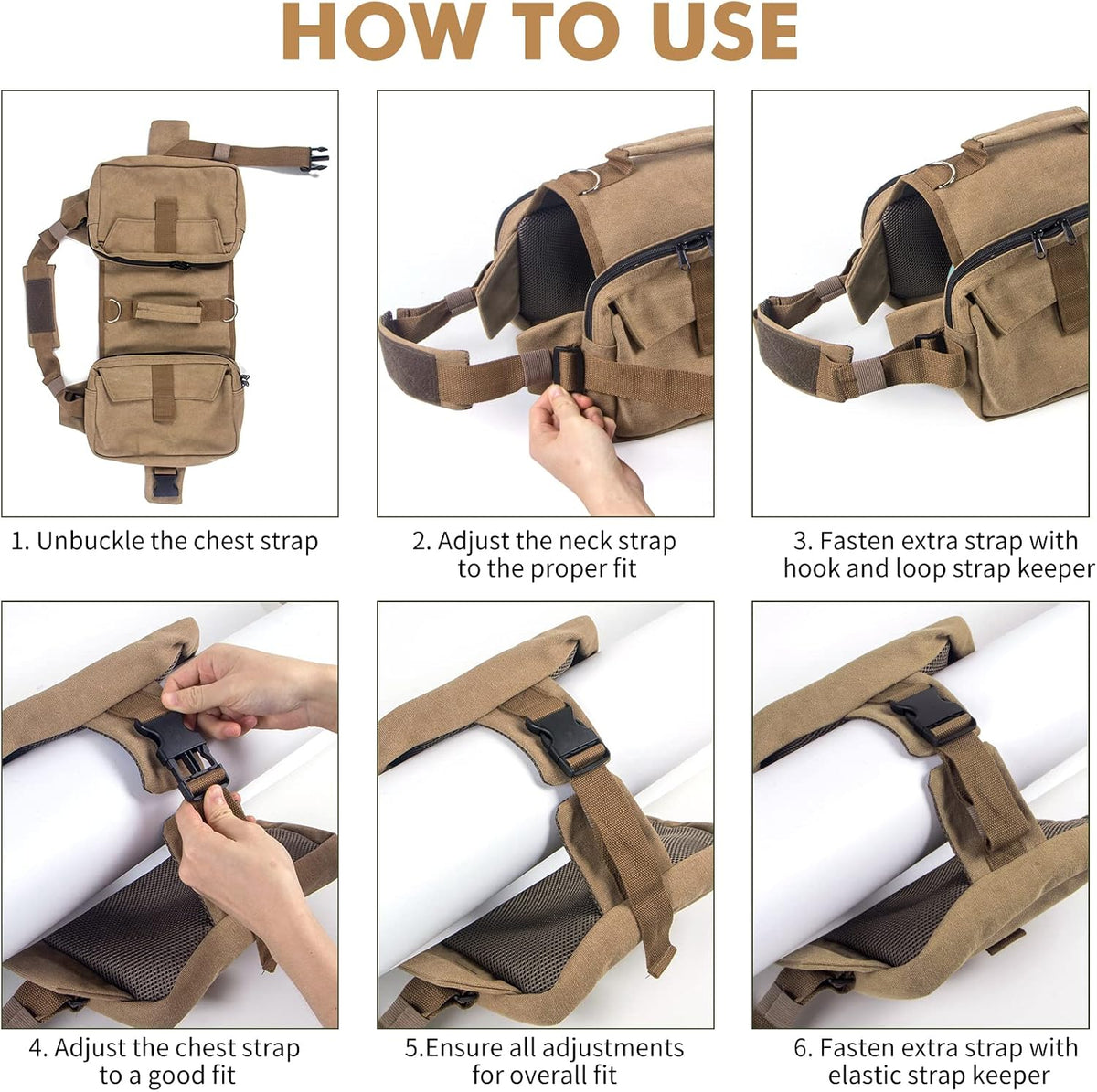 HOW TO USE

1. Unbuckle the chest strap

2. Adjust the neck strap to the proper fit

3. Fasten extra strap with hook and loop strap keeper

4. Adjust the chest strap to a good fit

5.Ensure all adjustments for overall fit

6. Fasten extra strap with elastic strap keeper