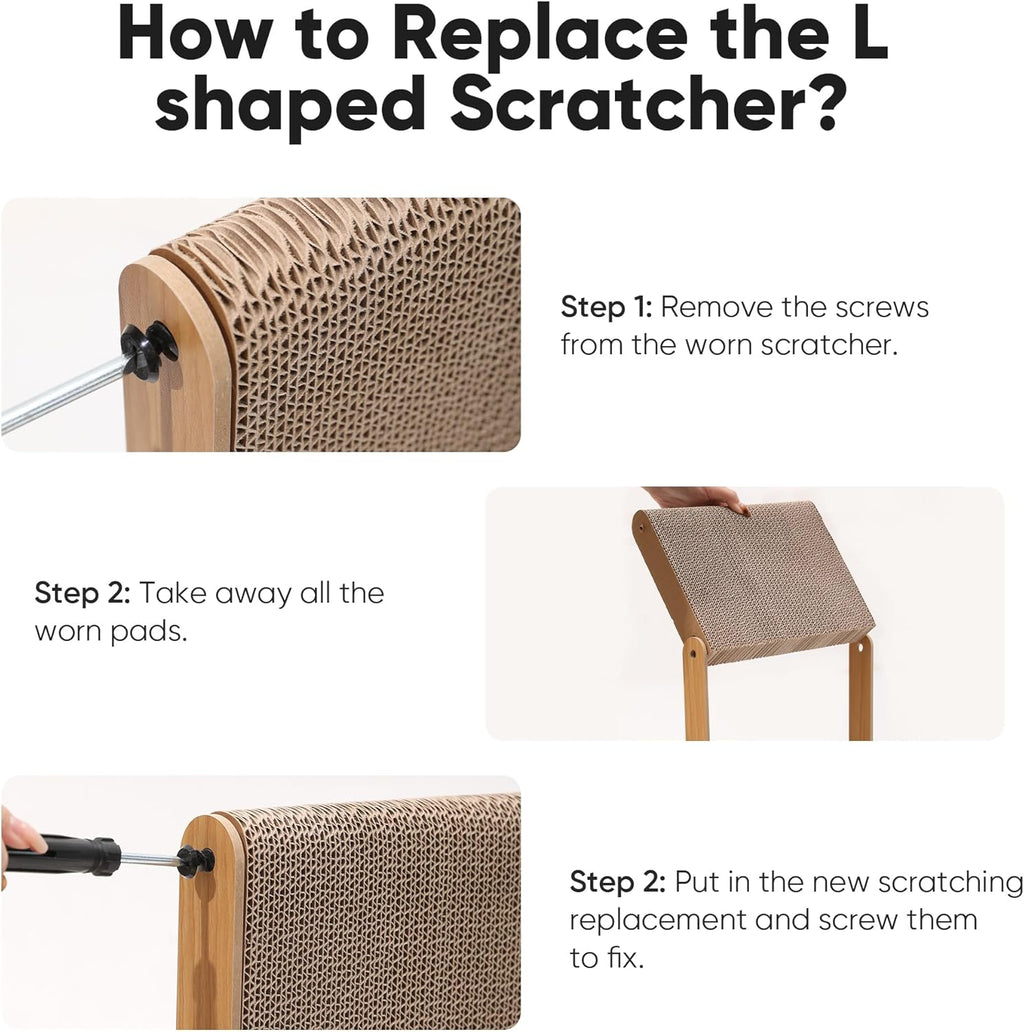 How to Replace the L shaped Scratcher?

Step 1: Remove the screws from the worn scratcher.

Step 2: Take away all the worn pads.

Step 2: Put in the new scratching replacement and screw them to fix.