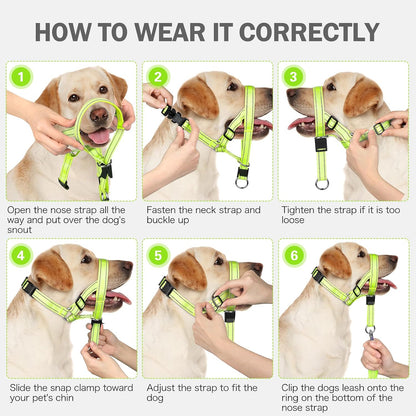 HOW TO WEAR IT CORRECTLY

1

Open the nose strap all the way and put over the dog's snout

2

Fasten the neck strap and buckle up

3

Tighten the strap if it is too loose

4

Slide the snap clamp toward your pet's chin

5

Adjust the strap to fit the dog

6

Clip the dogs leash onto the ring on the bottom of the nose strap