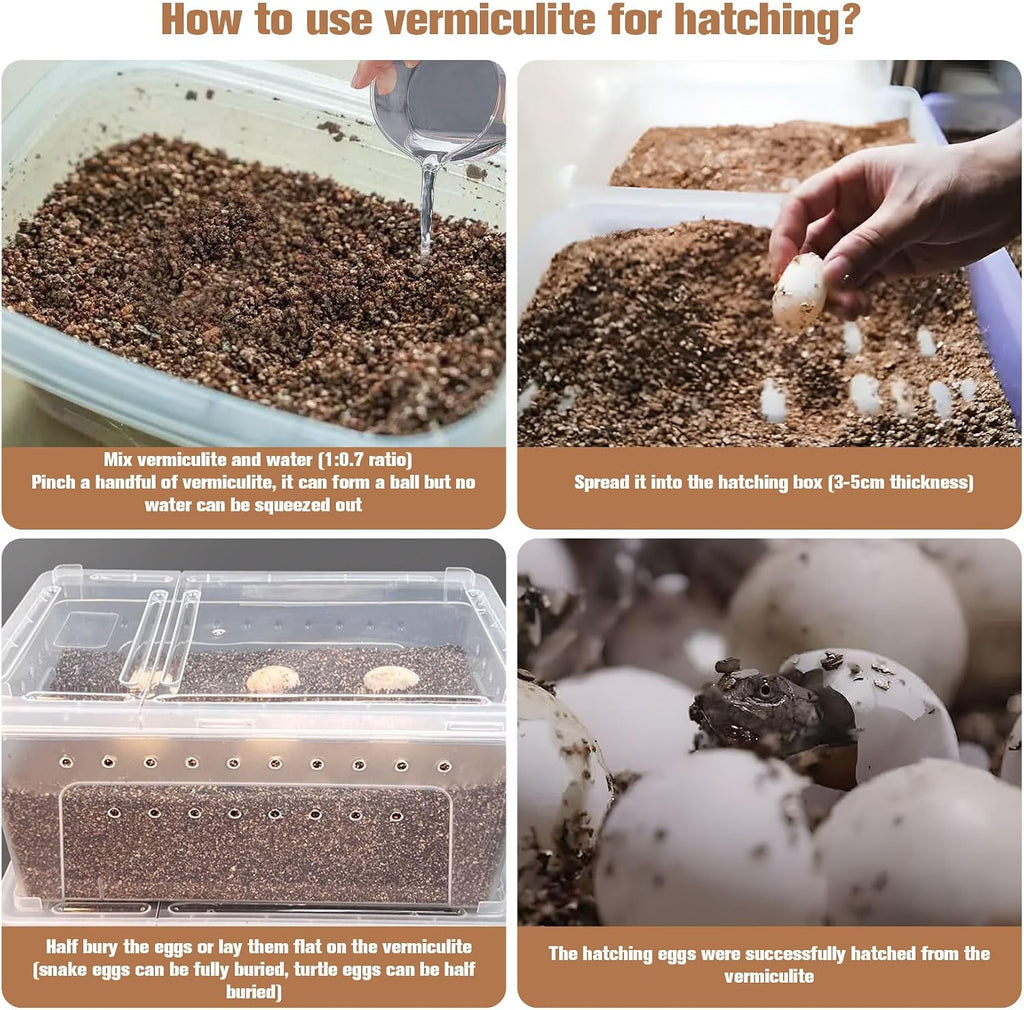 How to use vermiculite for hatching?

Mix vermiculite and water (1:0.7 ratio)
Pinch a handful of vermiculite, it can form a ball but no water can be squeezed out

Spread it into the hatching box (3-5cm thickness)

Half bury the eggs or lay them flat on the vermiculite (snake eggs can be fully buried, turtle eggs can be half buried)

The hatching eggs were successfully hatched from the vermiculite