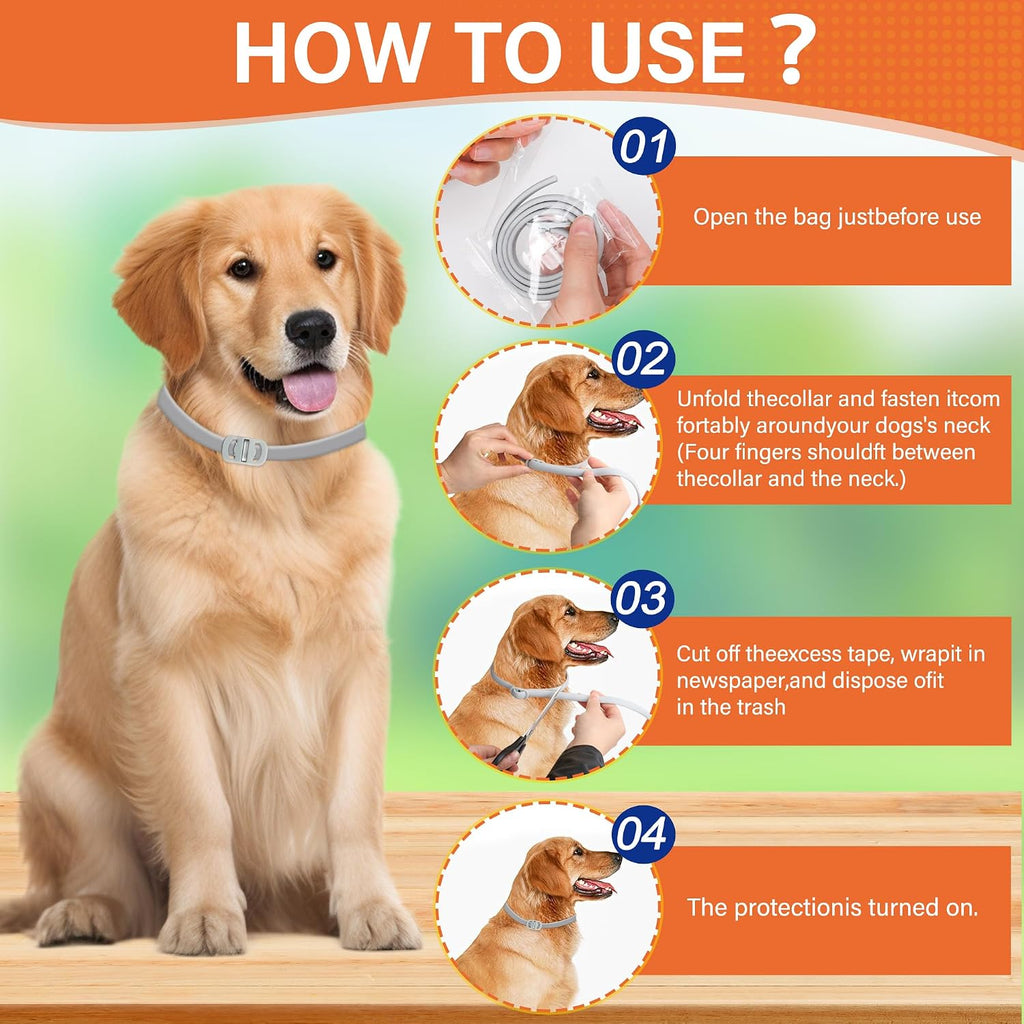 HOW TO USE ?

01

Open the bag justbefore use

02

Unfold thecollar and fasten itcom fortably aroundyour dogs's neck (Four fingers shouldft between thecollar and the neck.)

03

Cut off theexcess tape, wrapit in newspaper,and dispose ofit in the trash

04

The protectionis turned on.