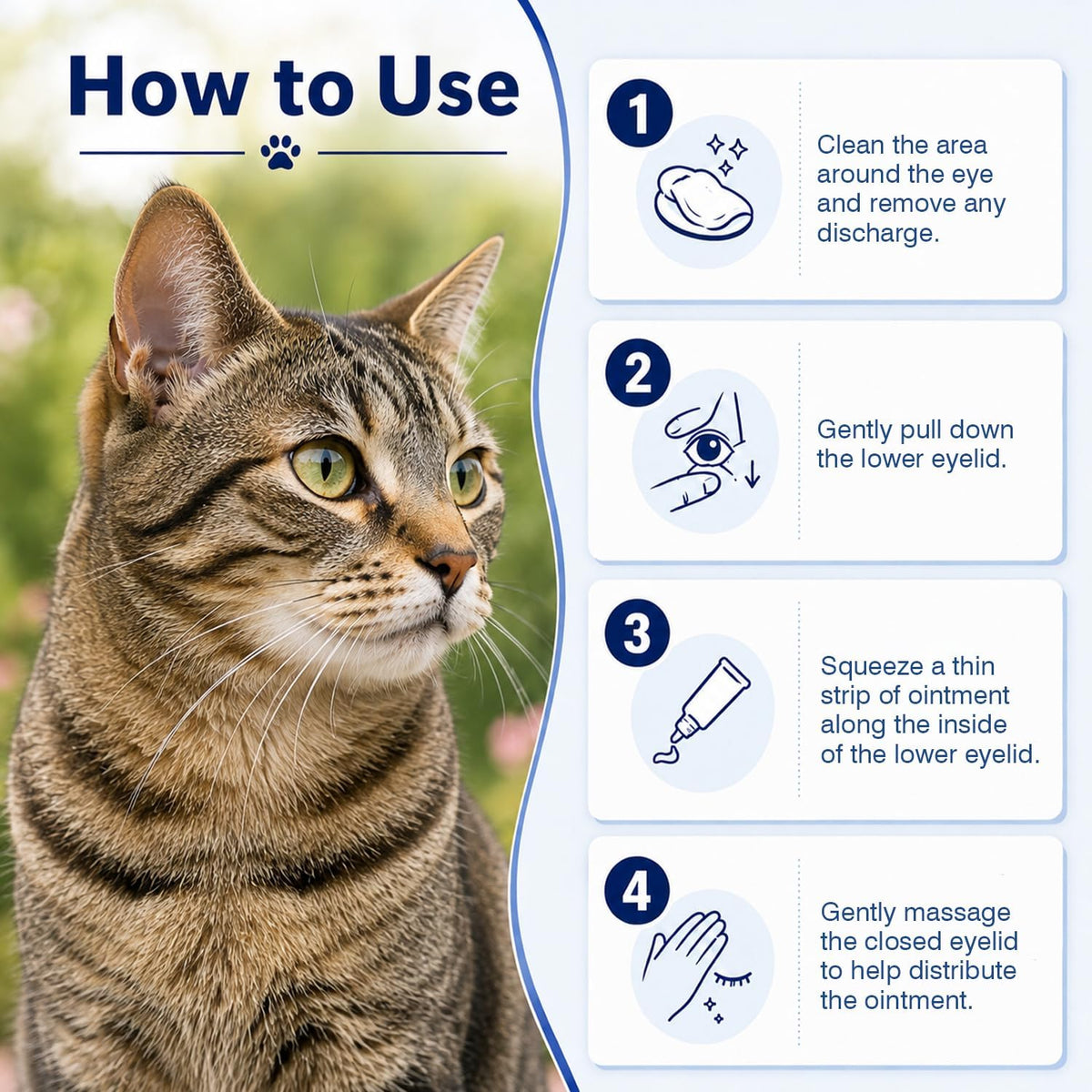 How to Use

1

Clean the area around the eye and remove any discharge.

2

Gently pull down the lower eyelid.

3

Squeeze a thin strip of ointment along the inside of the lower eyelid.

4

Gently massage the closed eyelid to help distribute the ointment.