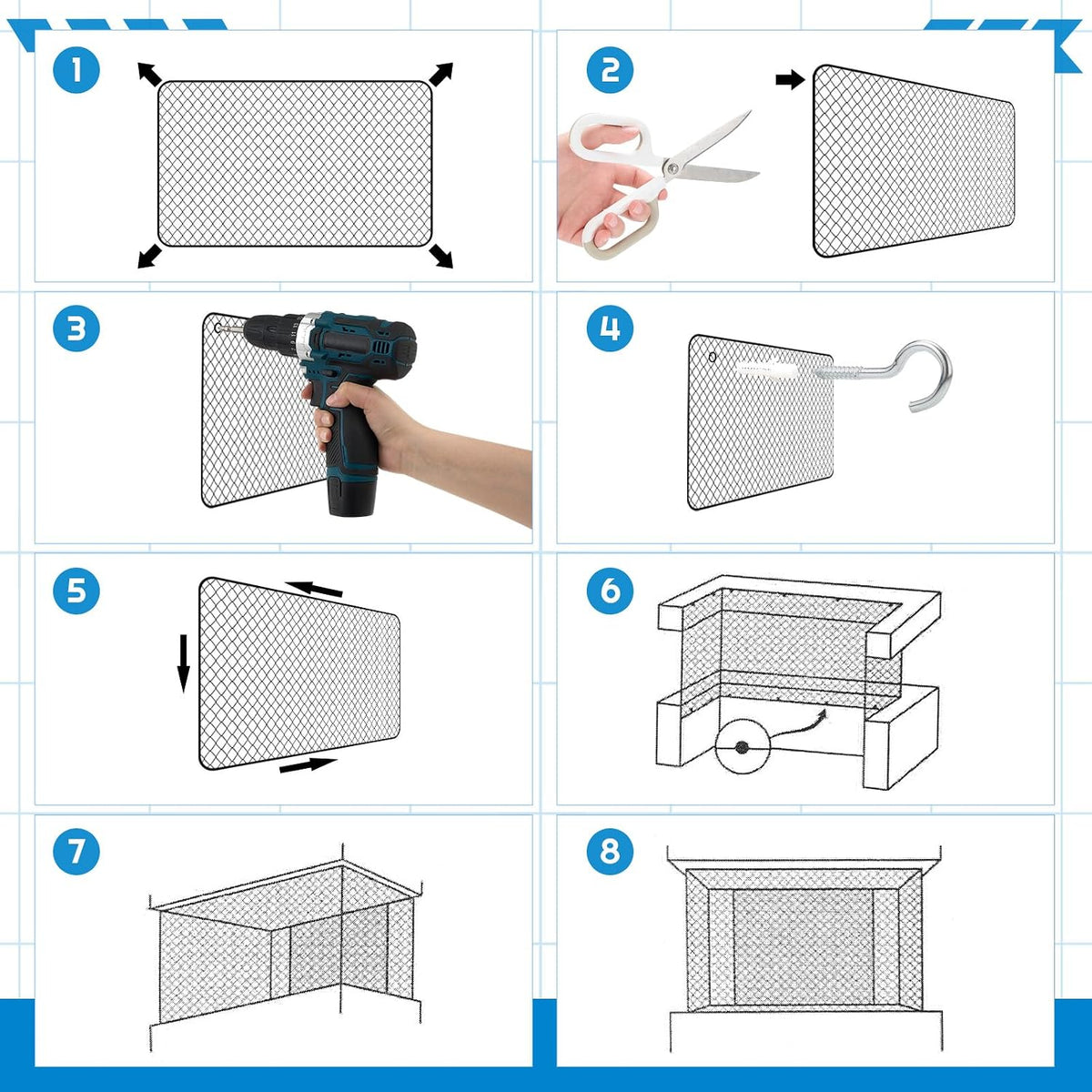 1

2

3

4

5

6

7

8